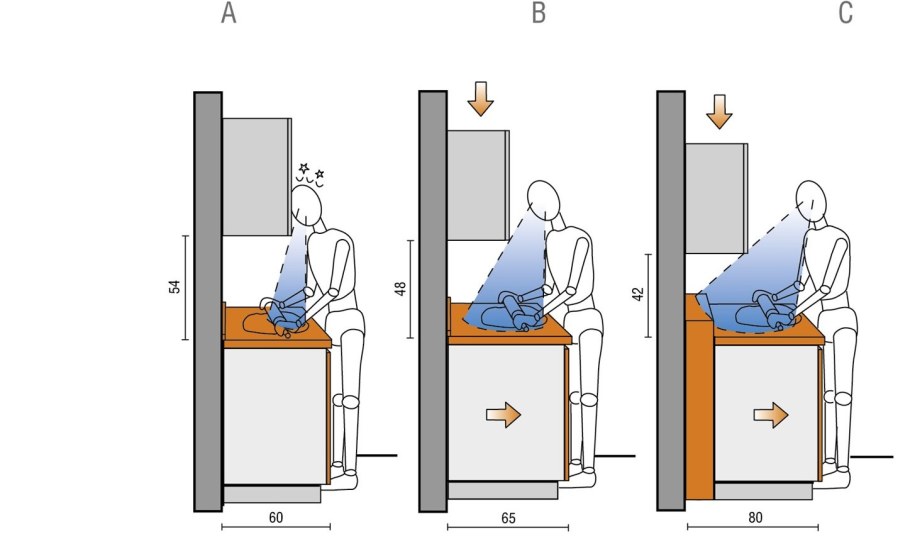 A

B

C

54

48

42

60

65

80