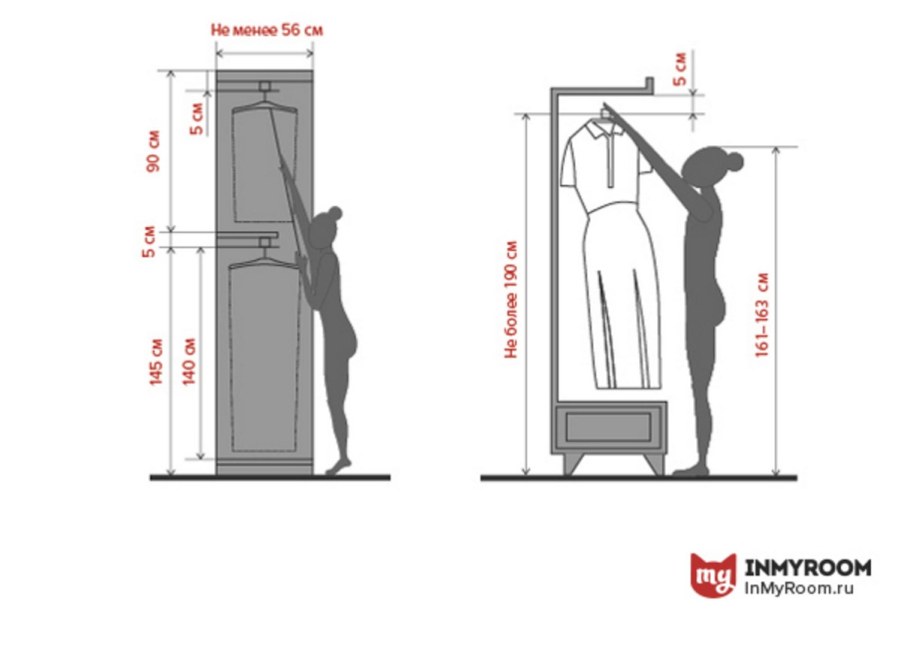 Не менее 56 см

90 см

5 см

5 см

145 см

140 см

5 см

Не более 190 см

161–163 см

my

INMYROOM
InMyRoom.ru