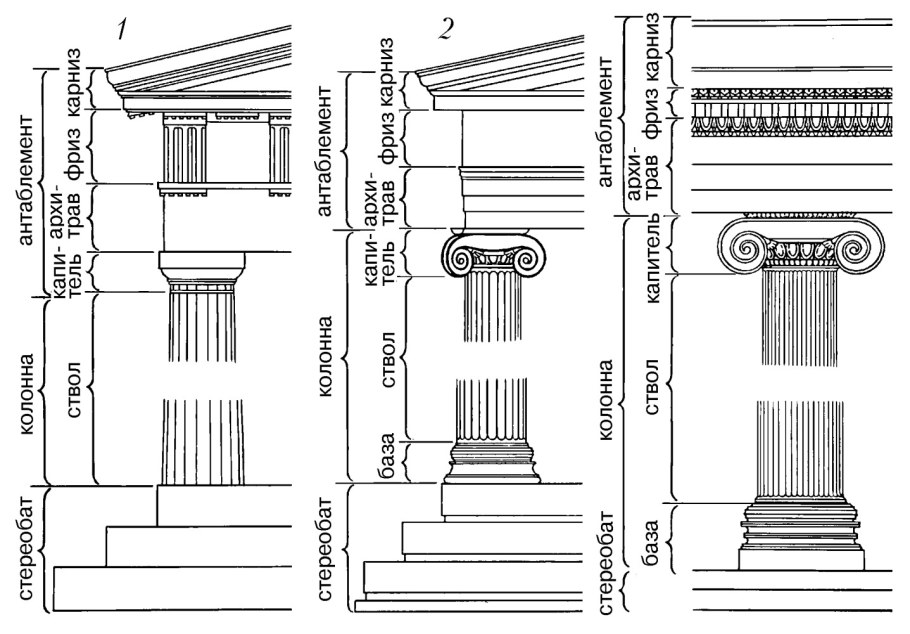 1

антаблемент
карниз
фриз
архитрав
капитель
колонна
ствол
стереобат

2

антаблемент
карниз
фриз
архитрав
капитель
колонна
ствол
база
стереобат

антаблемент
карниз
фриз
архитрав
капитель
колонна
ствол
база
стереобат