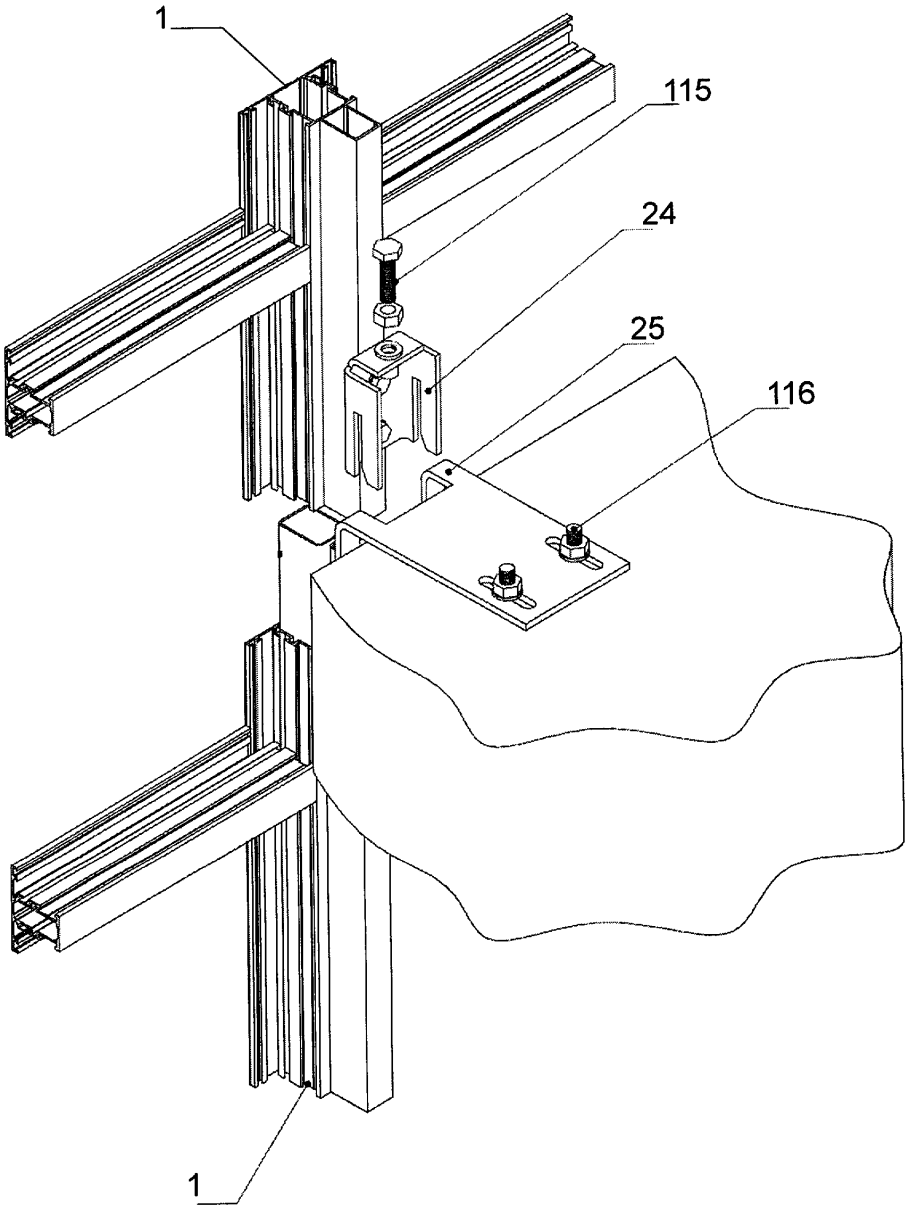 1
115
24
25
116
1