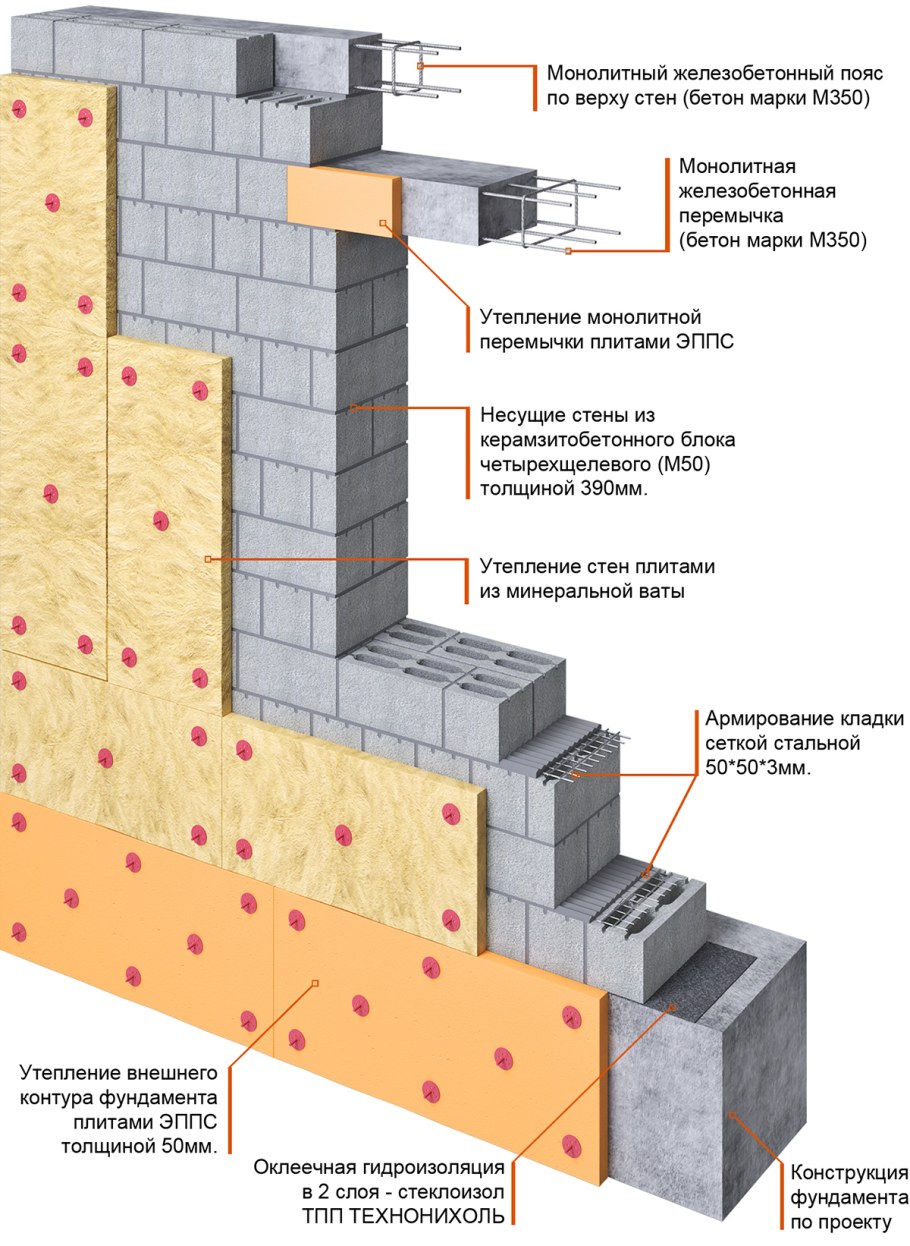 Монолитный железобетонный пояс по верху стен (бетон марки М350)

Монолитная железобетонная перемычка (бетон марки М350)

Утепление монолитной перемычки плитами ЭППС

Несущие стены из керамзитобетонного блока четырехщелевого (М50) толщиной 390мм.

Утепление стен плитами из минеральной ваты

Армирование кладки сеткой стальной 50*50*3мм.

Утепление внешнего контура фундамента плитами ЭППС толщиной 50мм.

Оклеечная гидроизоляция в 2 слоя - стеклоизол ТПП ТЕХНОНИХОЛЬ

Конструкция фундамента по проекту