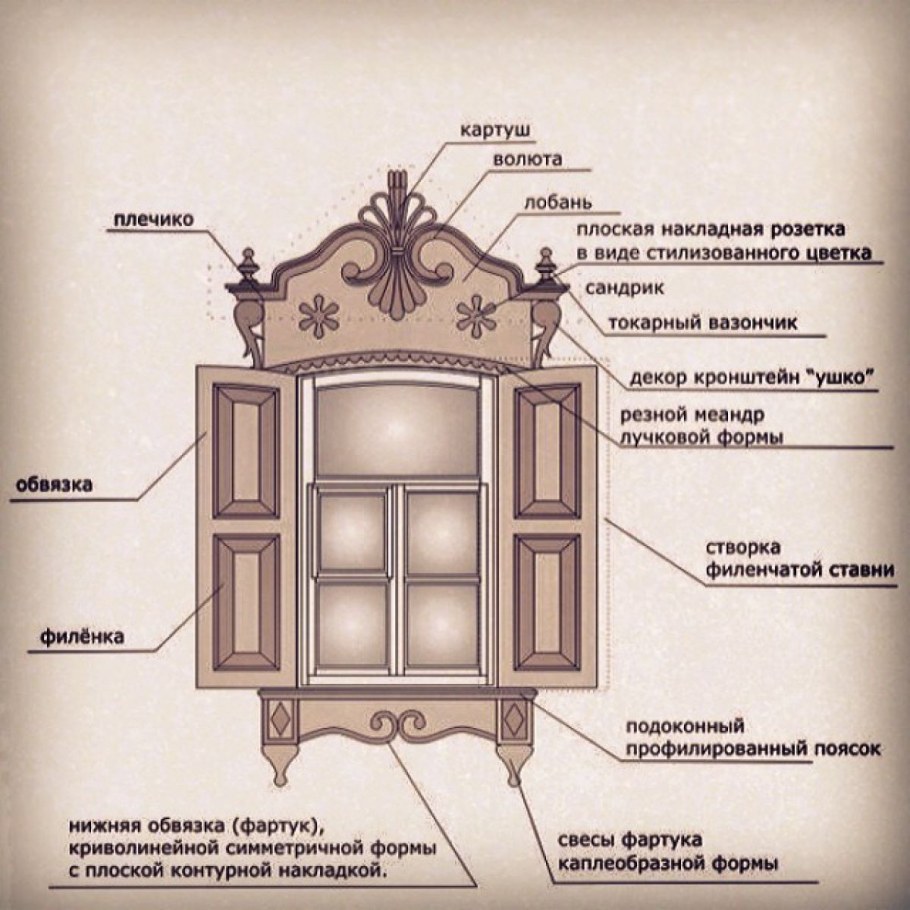 картуш

волюта

лобань

плечико

плоская накладная розетка в виде стилизованного цветка

сандрик

токарный вазончик

декор кронштейн "ушко"

резной меандр лучковой формы

обвязка

створка филенчатой ставни

филёнка

подоконный профилированный поясок

нижняя обвязка (фартук), криволинейной симметричной формы с плоской контурной накладкой.

свесы фартука каплеобразной формы