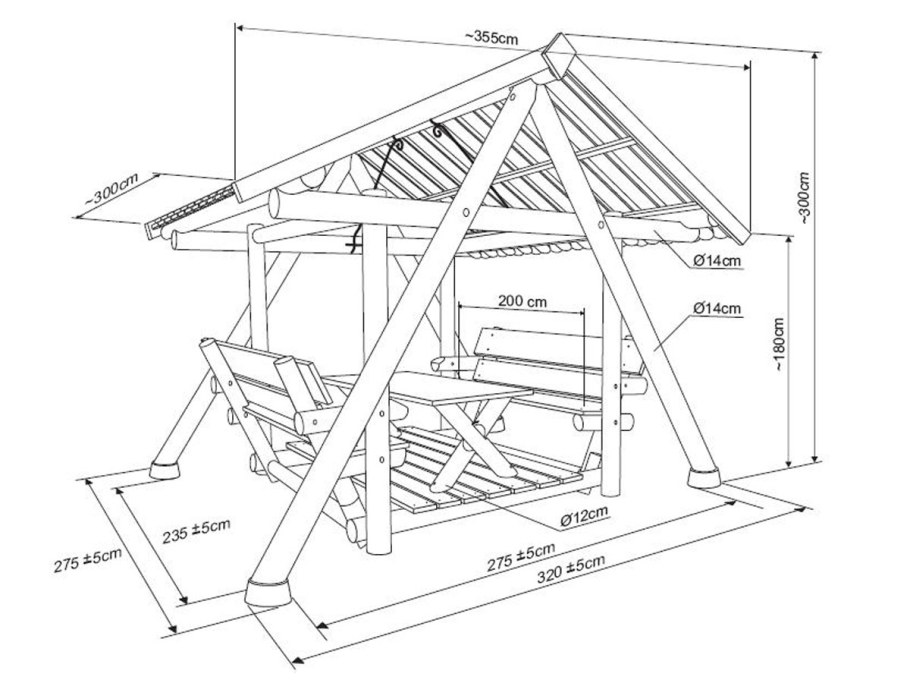 ~355cm

~300cm

~300cm

Ø14cm

Ø14cm

200 cm

~180cm

Ø12cm

235 ±5cm

275 ±5cm

275 ±5cm

320 ±5cm