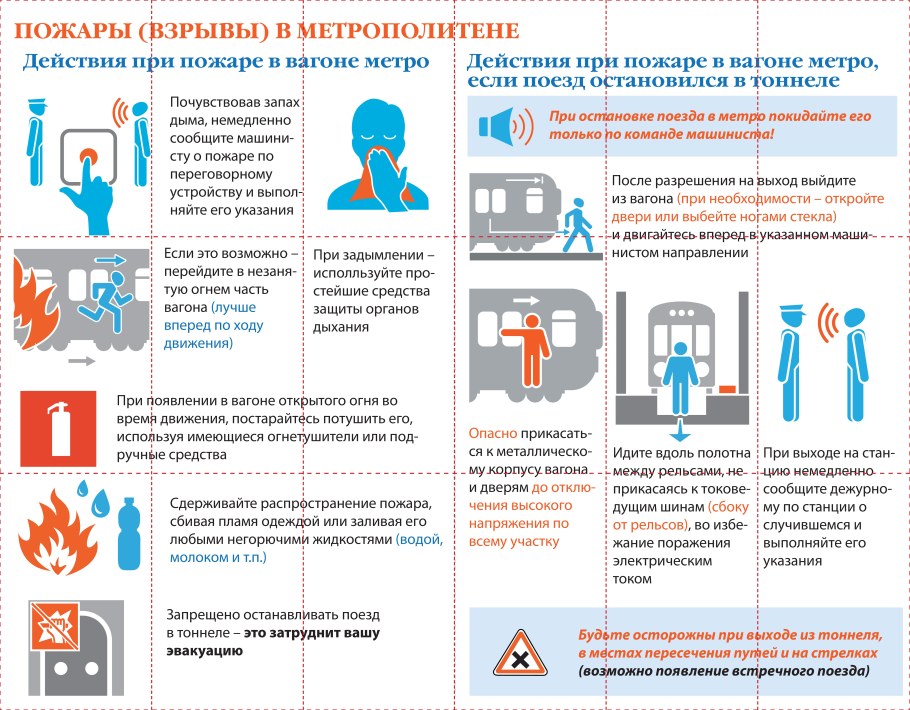 ПОЖАРЫ (ВЗРЫВЫ) В МЕТРОПОЛИТЕНЕ

Действия при пожаре в вагоне метро

Почувствовав запах дыма, немедленно сообщите машинисту о пожаре по переговорному устройству и выполняйте его указания

Если это возможно – перейдите в незанятую огнем часть вагона (лучше вперед по ходу движения)

При задымлении – используйте простейшие средства защиты органов дыхания

При появлении в вагоне открытого огня во время движения, постарайтесь потушить его, используя имеющиеся огнетушители или подручные средства

Сдерживайте распространение пожара, сбивая пламя одеждой или заливая его любыми негорючими жидкостями (водой, молоком и т.п.)

Запрещено останавливать поезд в тоннеле – это затруднит вашу эвакуацию

Действия при пожаре в вагоне метро, если поезд остановился в тоннеле

При остановке поезда в метро покидайте его только по команде машиниста!

После разрешения на выход выйдите из вагона (при необходимости – откройте двери или выбейте ногами стекла) и двигайтесь вперед в указанном машинистом направлении

Опасно прикасаться к металлическому корпусу вагона и дверям до отключения высокого напряжения по всему участку

Идите вдоль полотна между рельсами, не прикасаясь к токоведущим шинам (сбоку от рельсов), во избежание поражения электрическим током

При выходе на станцию немедленно сообщите дежурному по станции о случившемся и выполняйте его указания

Будьте осторожны при выходе из тоннеля, в местах пересечения путей и на стрелках (возможно появление встречного поезда)