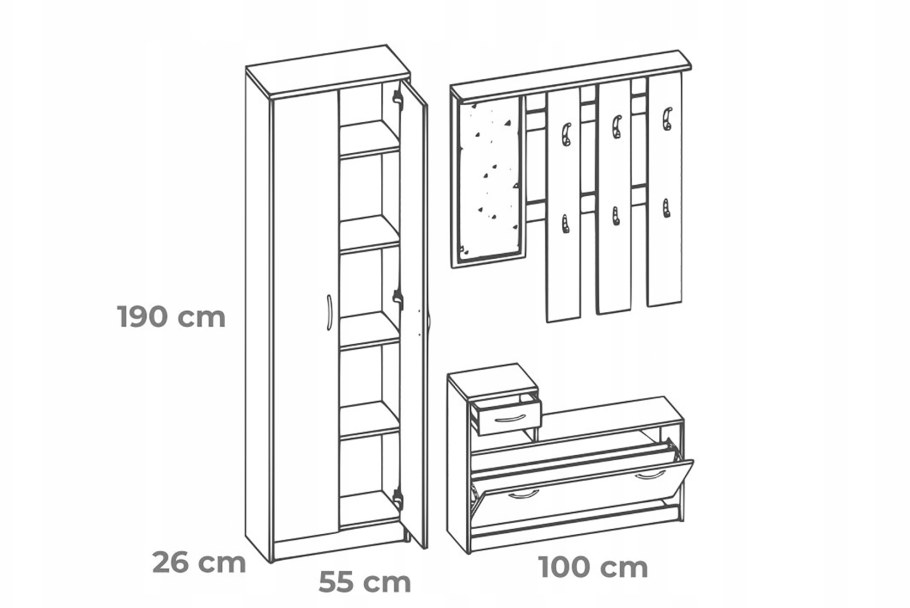 190 cm

26 cm

55 cm

100 cm