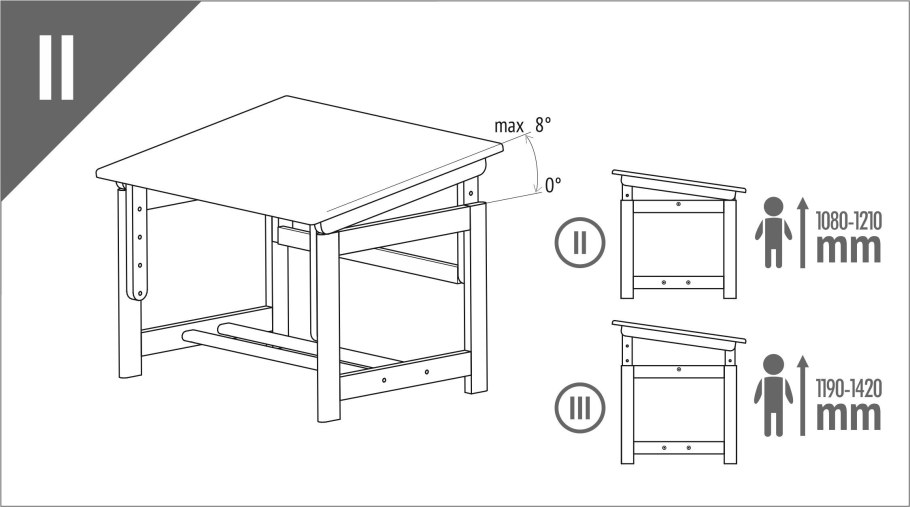 II

max 8°

0°

II

1080-1210 mm

III

1190-1420 mm