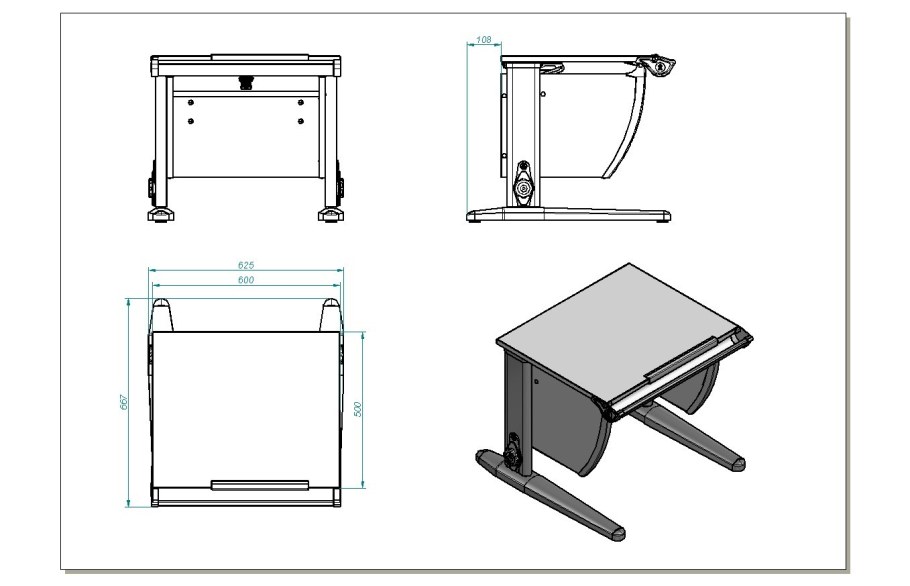 108

625
600

667

500