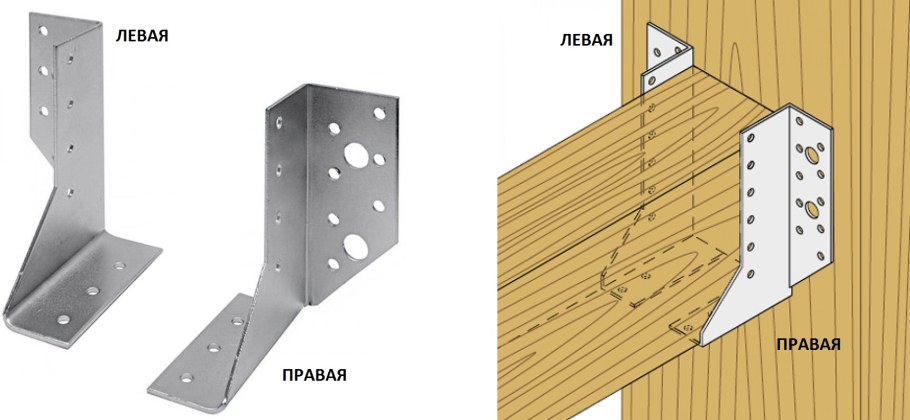 ЛЕВАЯ

ПРАВАЯ

ЛЕВАЯ

ПРАВАЯ