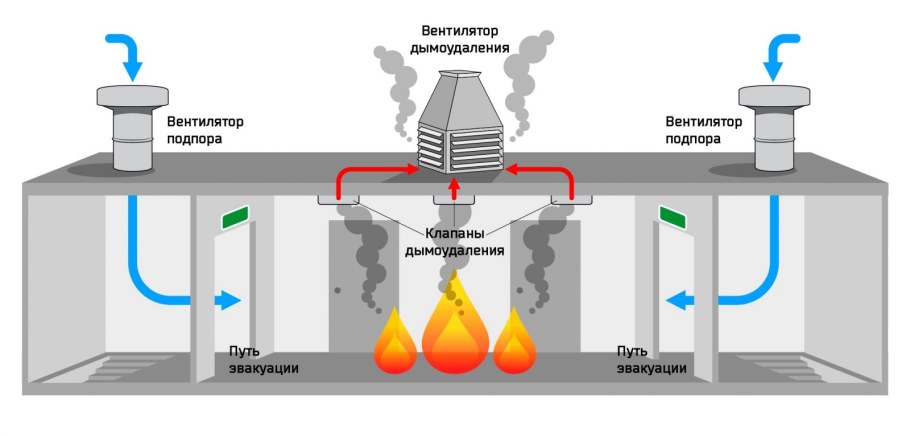 Вентилятор дымоудаления

Вентилятор подпора

Вентилятор подпора

Клапаны дымоудаления

Путь эвакуации

Путь эвакуации