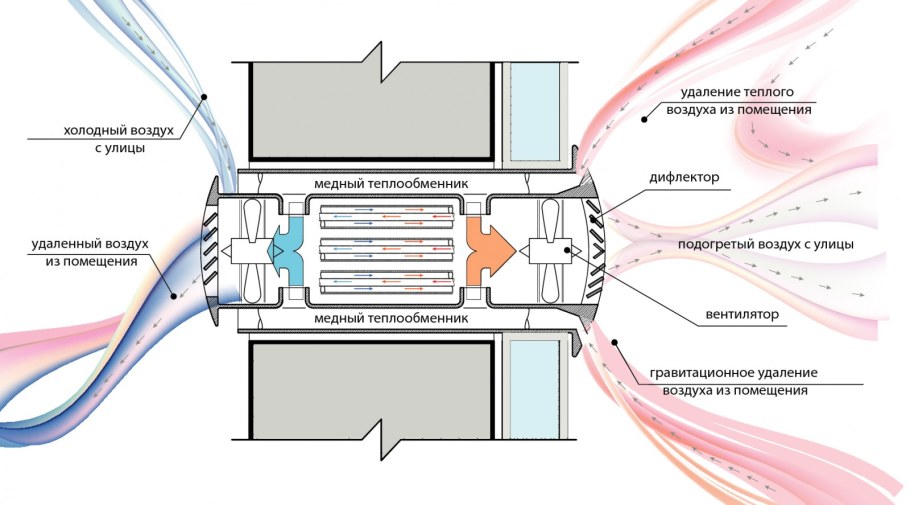 холодный воздух
с улицы

удаленный воздух
из помещения

медный теплообменник

медный теплообменник

удаление теплого
воздуха из помещения

дифлектор

подогретый воздух с улицы

вентилятор

гравитационное удаление
воздуха из помещения