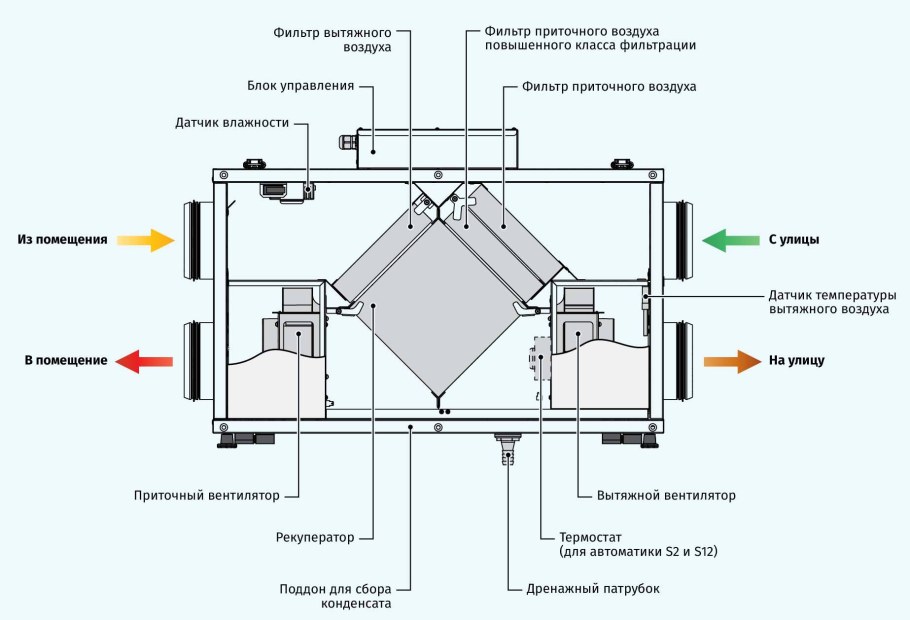 Фильтр вытяжного воздуха

Фильтр приточного воздуха повышенного класса фильтрации

Блок управления

Фильтр приточного воздуха

Датчик влажности

Из помещения

С улицы

Датчик температуры вытяжного воздуха

В помещение

На улицу

Приточный вентилятор

Вытяжной вентилятор

Рекуператор

Термостат (для автоматики S2 и S12)

Поддон для сбора конденсата

Дренажный патрубок