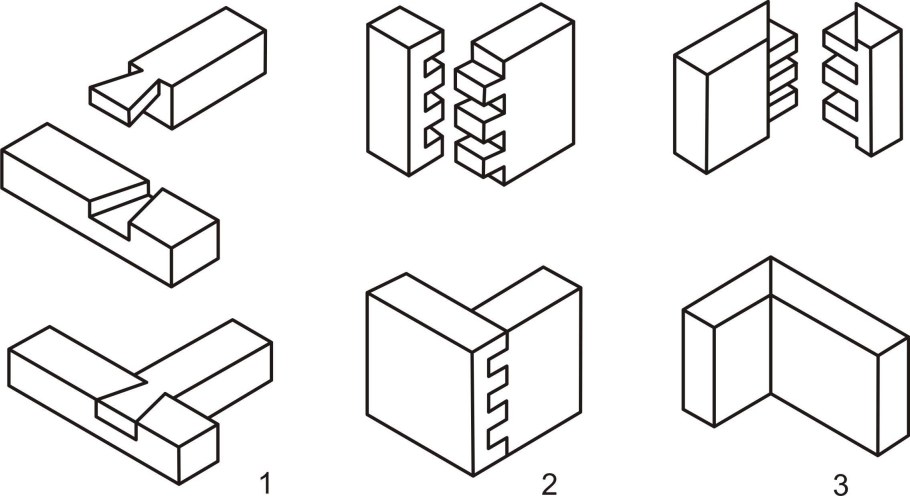 1

2

3