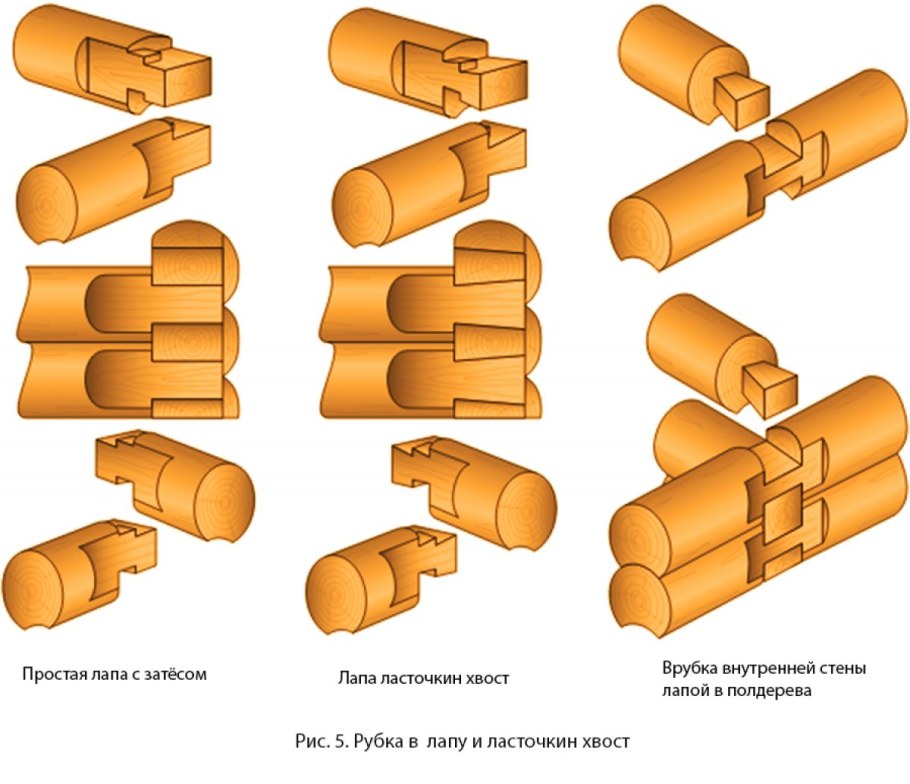 Простая лапа с затёсом

Лапа ласточкин хвост

Врубка внутренней стены лапой в полдерева

Рис. 5. Рубка в лапу и ласточкин хвост