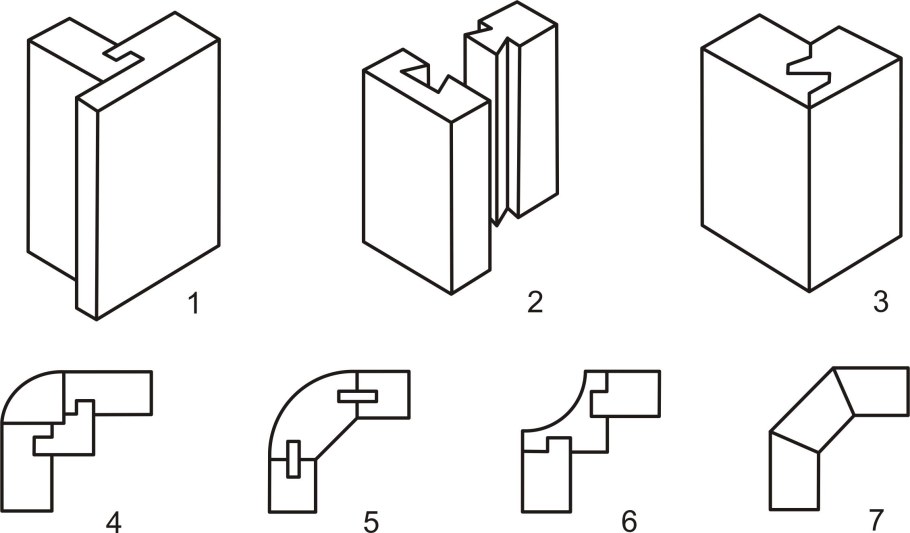 1
2
3
4
5
6
7