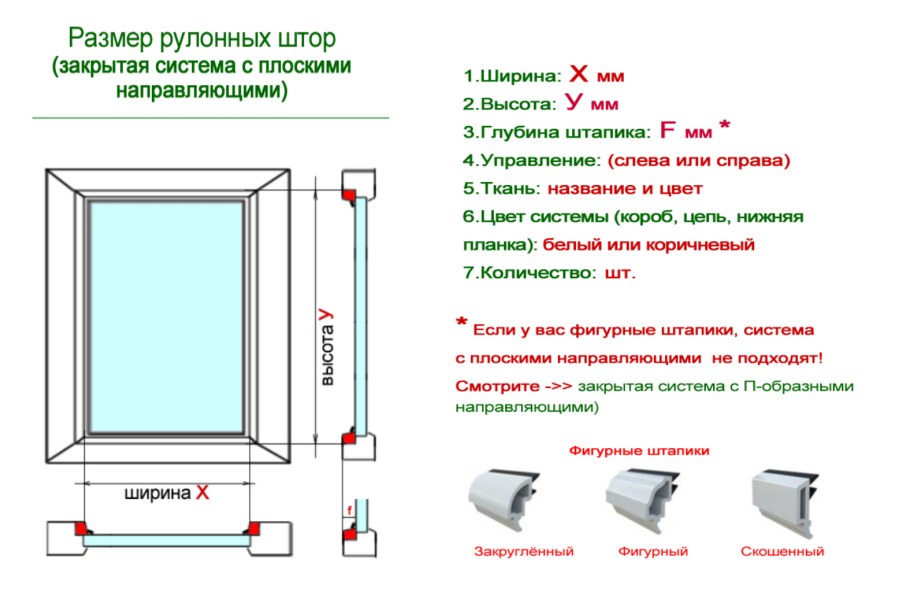 Размер рулонных штор
(закрытая система с плоскими направляющими)

высота У

ширина Х

f

1.Ширина: Х мм
2.Высота: У мм
3.Глубина штапика: F мм *
4.Управление: (слева или справа)
5.Ткань: название и цвет
6.Цвет системы (короб, цепь, нижняя планка): белый или коричневый
7.Количество: шт.

* Если у вас фигурные штапики, система с плоскими направляющими не подходят!
Смотрите ->> закрытая система с П-образными направляющими)

Фигурные штапики

Закруглённый
Фигурный
Скошенный