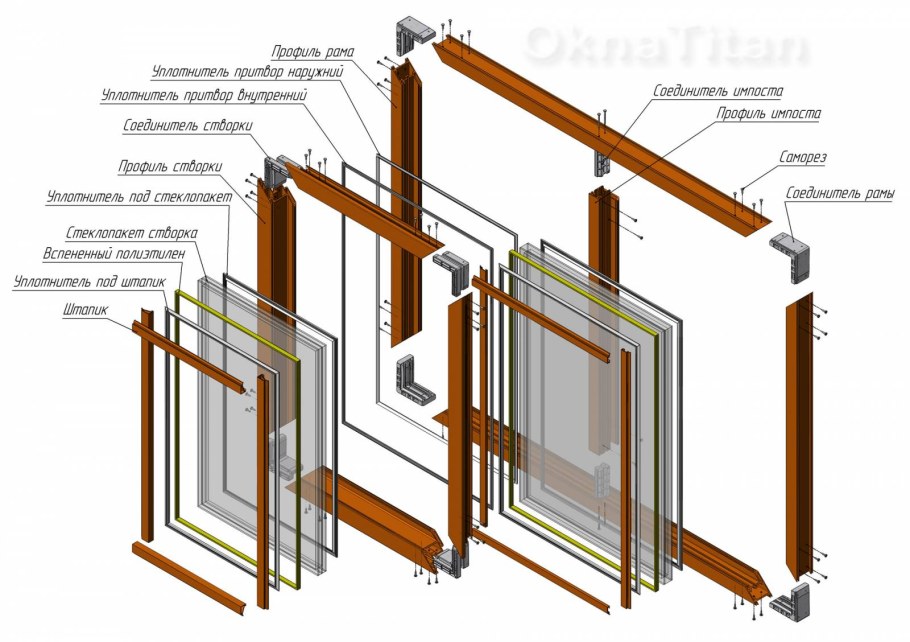 OknaTitan

Профиль рама
Уплотнитель притвор наружний
Уплотнитель притвор внутренний
Соединитель створки
Профиль створки
Уплотнитель под стеклопакет
Стеклопакет створка
Вспененный полиэтилен
Уплотнитель под штапик
Штапик
Соединитель импоста
Профиль импоста
Саморез
Соединитель рамы