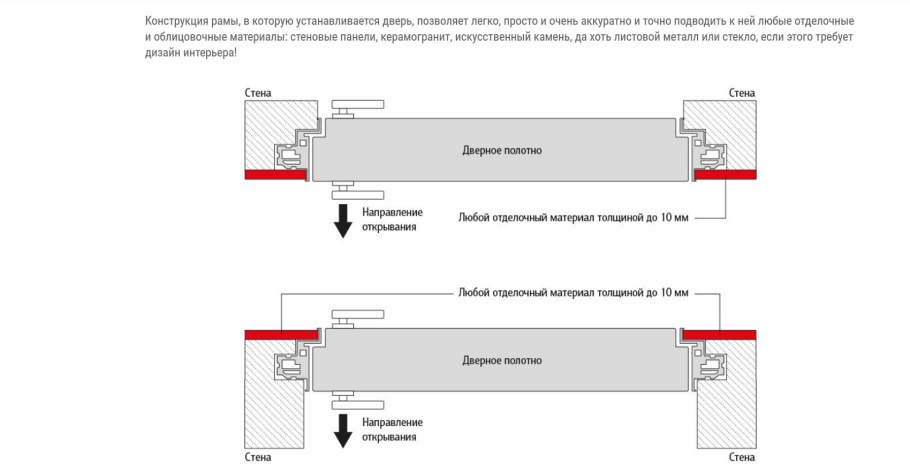 Конструкция рамы, в которую устанавливается дверь, позволяет легко, просто и очень аккуратно и точно подводить к ней любые отделочные и облицовочные материалы: стеновые панели, керамогранит, искусственный камень, да хоть листовой металл или стекло, если этого требует дизайн интерьера!

Стена

Стена

Дверное полотно

Направление открывания

Любой отделочный материал толщиной до 10 мм

Любой отделочный материал толщиной до 10 мм

Дверное полотно

Направление открывания

Стена

Стена