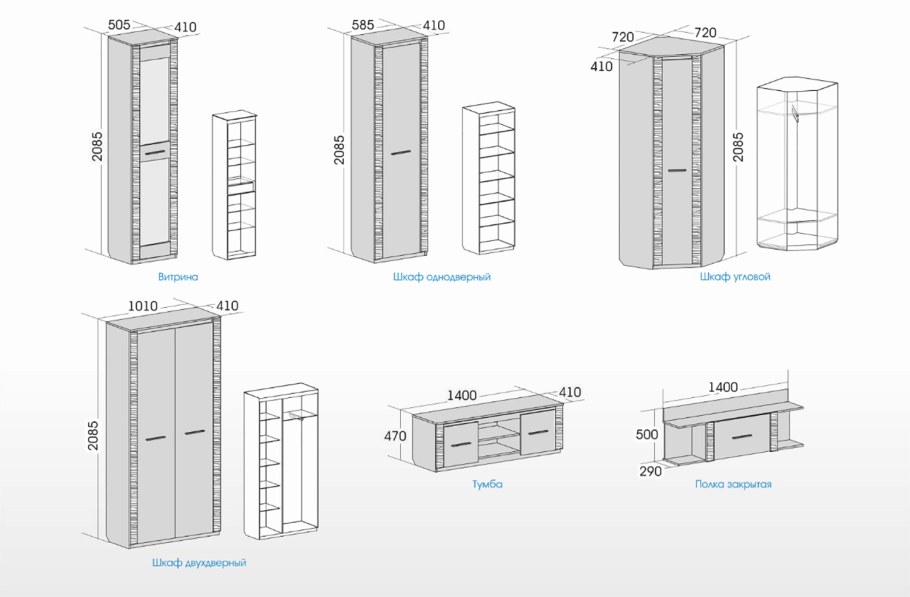 505
410
2085
Витрина

585
410
2085
Шкаф однодверный

720
720
410
2085
Шкаф угловой

1010
410
2085
Шкаф двухдверный

1400
410
470
Тумба

1400
500
290
Полка закрытая