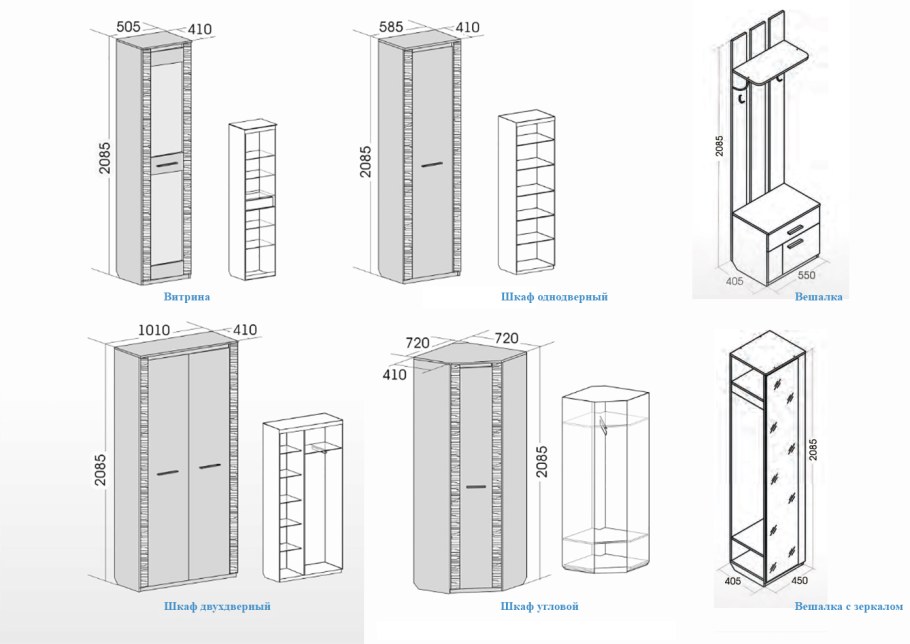 505
410
2085
Витрина

585
410
2085
Шкаф однодверный

2085
405
550
Вешалка

1010
410
2085
Шкаф двухдверный

720
720
410
2085
Шкаф угловой

2085
405
450
Вешалка с зеркалом