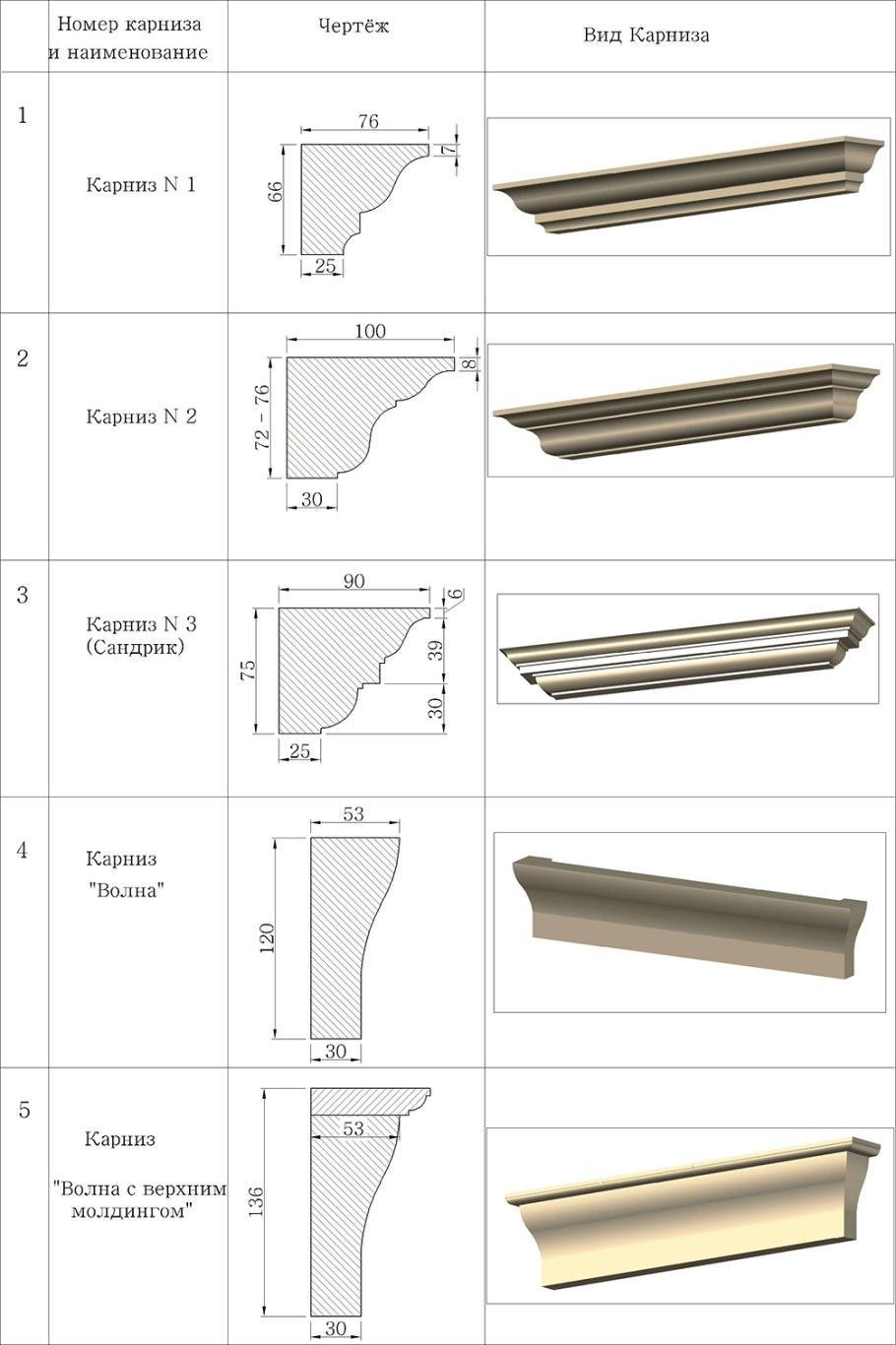 | | Номер карниза и наименование | Чертёж | Вид Карниза |
|---|---|---|---|
| 1 | Карниз N 1 | 76 7 66 25 | |
| 2 | Карниз N 2 | 100 8 72 - 76 30 | |
| 3 | Карниз N 3 (Сандрик) | 90 6 75 39 30 25 | |
| 4 | Карниз "Волна" | 53 120 30 | |
| 5 | Карниз "Волна с верхним молдингом" | 53 136 30 | |