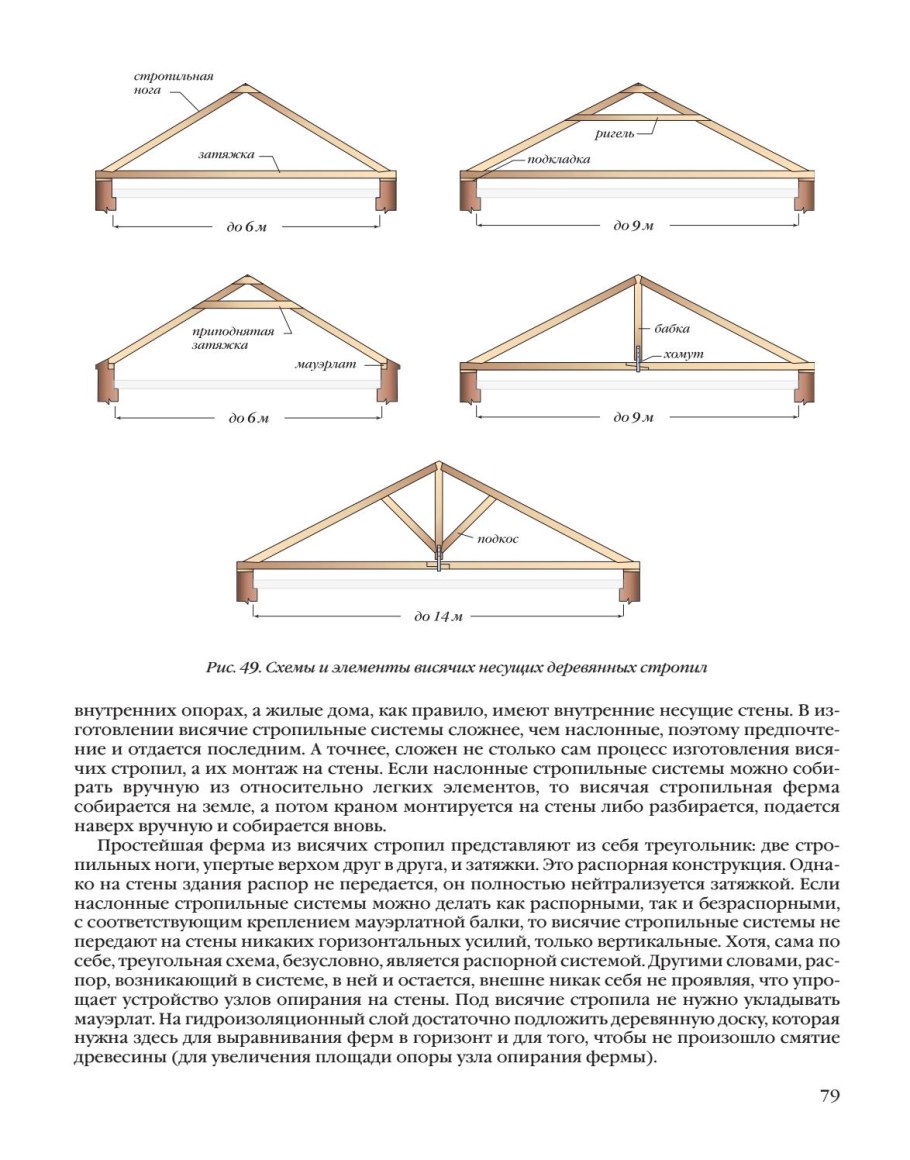 стропильная нога

затяжка

до 6 м

ригель

подкладка

до 9 м

приподнятая затяжка

мауэрлат

до 6 м

бабка

хомут

до 9 м

подкос

до 14 м

Рис. 49. Схемы и элементы висячих несущих деревянных стропил

внутренних опорах, а жилые дома, как правило, имеют внутренние несущие стены. В изготовлении висячие стропильные системы сложнее, чем наслонные, поэтому предпочтение и отдается последним. А точнее, сложен не столько сам процесс изготовления висячих стропил, а их монтаж на стены. Если наслонные стропильные системы можно собирать вручную из относительно легких элементов, то висячая стропильная ферма собирается на земле, а потом краном монтируется на стены либо разбирается, подается наверх вручную и собирается вновь.

Простейшая ферма из висячих стропил представляют из себя треугольник: две стропильных ноги, упертые верхом друг в друга, и затяжки. Это распорная конструкция. Однако на стены здания распор не передается, он полностью нейтрализуется затяжкой. Если наслонные стропильные системы можно делать как распорными, так и безраспорными, с соответствующим креплением мауэрлатной балки, то висячие стропильные системы не передают на стены никаких горизонтальных усилий, только вертикальные. Хотя, сама по себе, треугольная схема, безусловно, является распорной системой. Другими словами, распор, возникающий в системе, в ней и остается, внешне никак себя не проявляя, что упрощает устройство узлов опирания на стены. Под висячие стропила не нужно укладывать мауэрлат. На гидроизоляционный слой достаточно подложить деревянную доску, которая нужна здесь для выравнивания ферм в горизонт и для того, чтобы не произошло смятие древесины (для увеличения площади опоры узла опирания фермы).

79