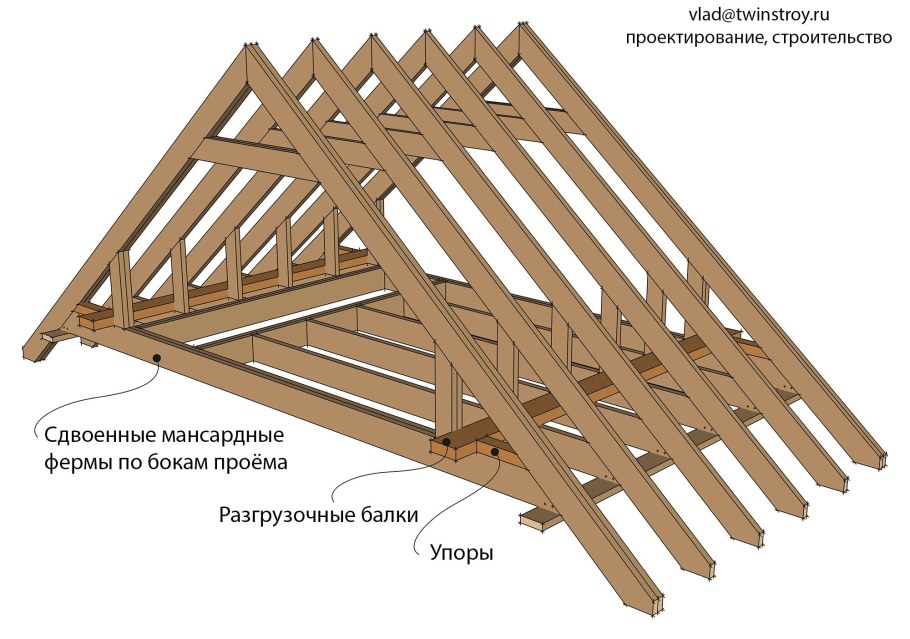 vlad@twinstroy.ru
проектирование, строительство

Сдвоенные мансардные фермы по бокам проёма

Разгрузочные балки

Упоры