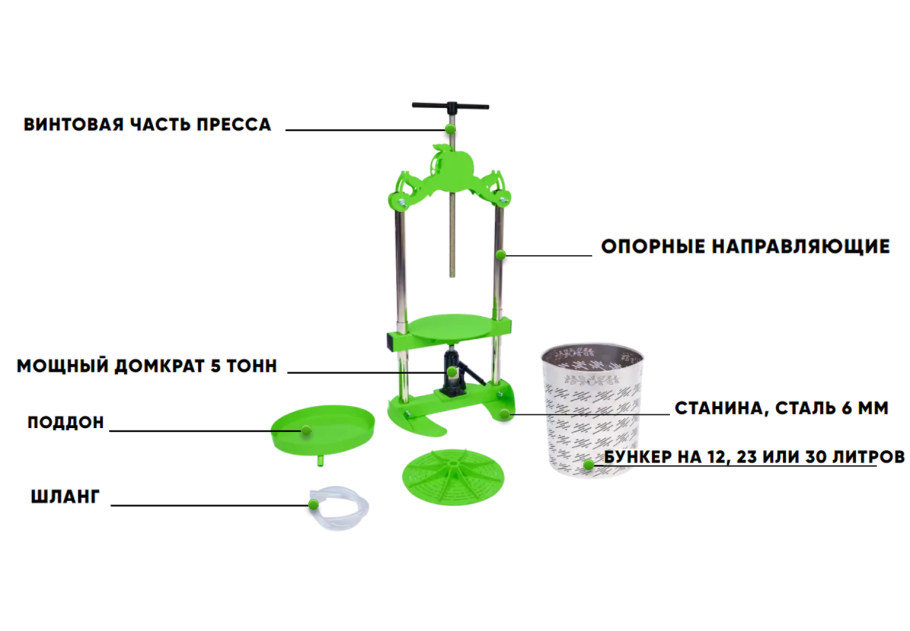 ВИНТОВАЯ ЧАСТЬ ПРЕССА

ОПОРНЫЕ НАПРАВЛЯЮЩИЕ

МОЩНЫЙ ДОМКРАТ 5 ТОНН

ПОДДОН

СТАНИНА, СТАЛЬ 6 ММ

БУНКЕР НА 12, 23 ИЛИ 30 ЛИТРОВ

ШЛАНГ