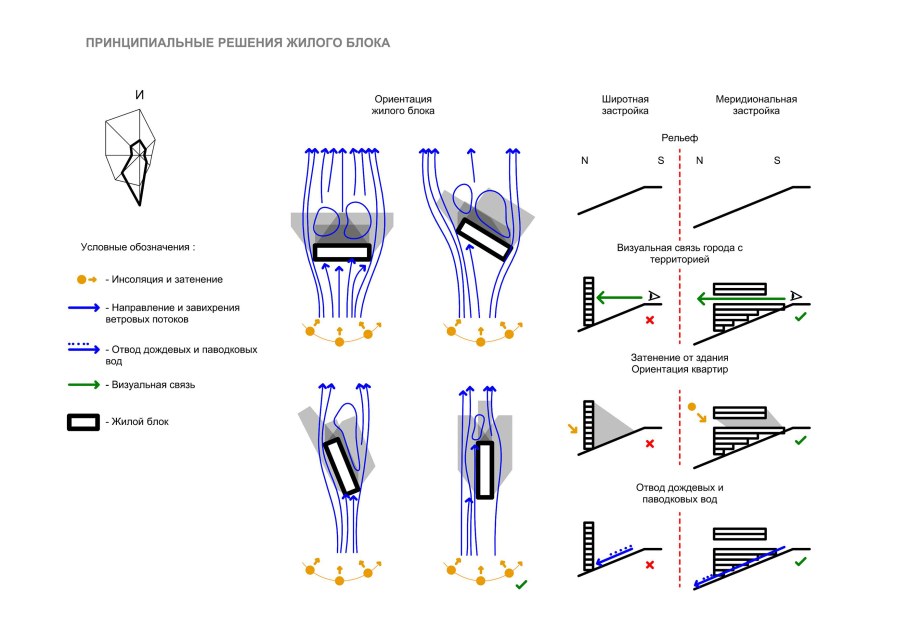 ПРИНЦИПИАЛЬНЫЕ РЕШЕНИЯ ЖИЛОГО БЛОКА

И

Условные обозначения :

- Инсоляция и затенение

- Направление и завихрения ветровых потоков

- Отвод дождевых и паводковых вод

- Визуальная связь

- Жилой блок

Ориентация жилого блока

Широтная застройка

Меридиональная застройка

Рельеф

N S N S

Визуальная связь города с территорией

Затенение от здания
Ориентация квартир

Отвод дождевых и паводковых вод