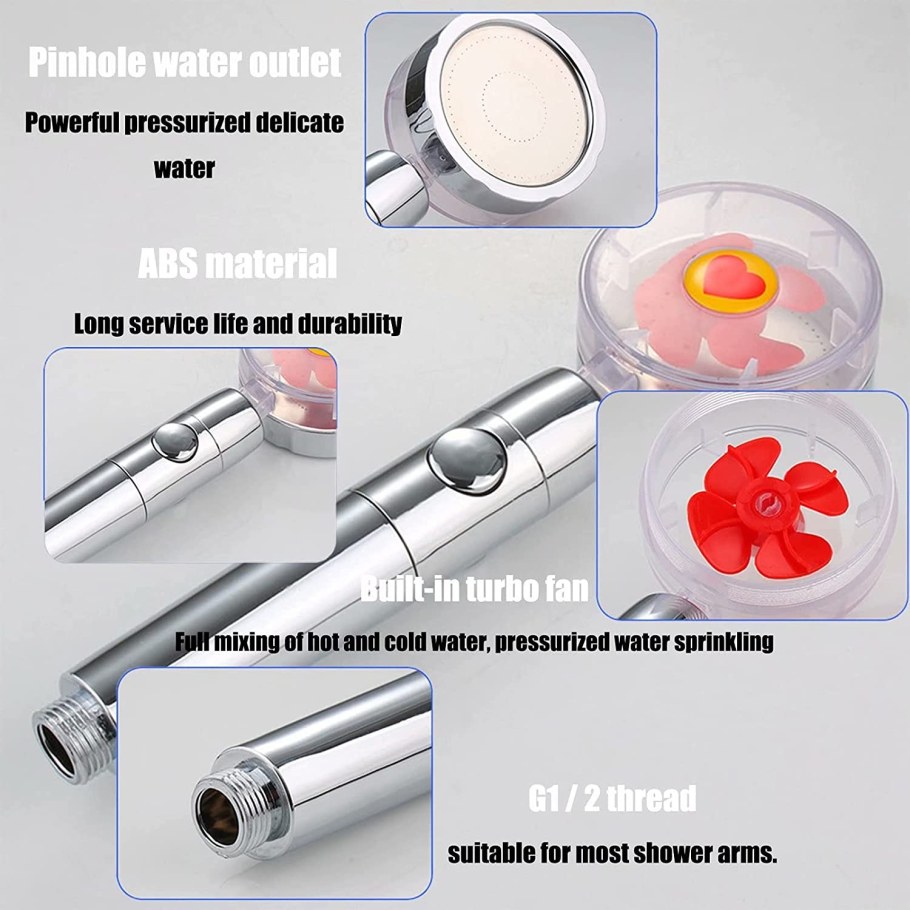 Pinhole water outlet

Powerful pressurized delicate water

ABS material

Long service life and durability

Built-in turbo fan

Full mixing of hot and cold water, pressurized water sprinkling

G1 / 2 thread

suitable for most shower arms.