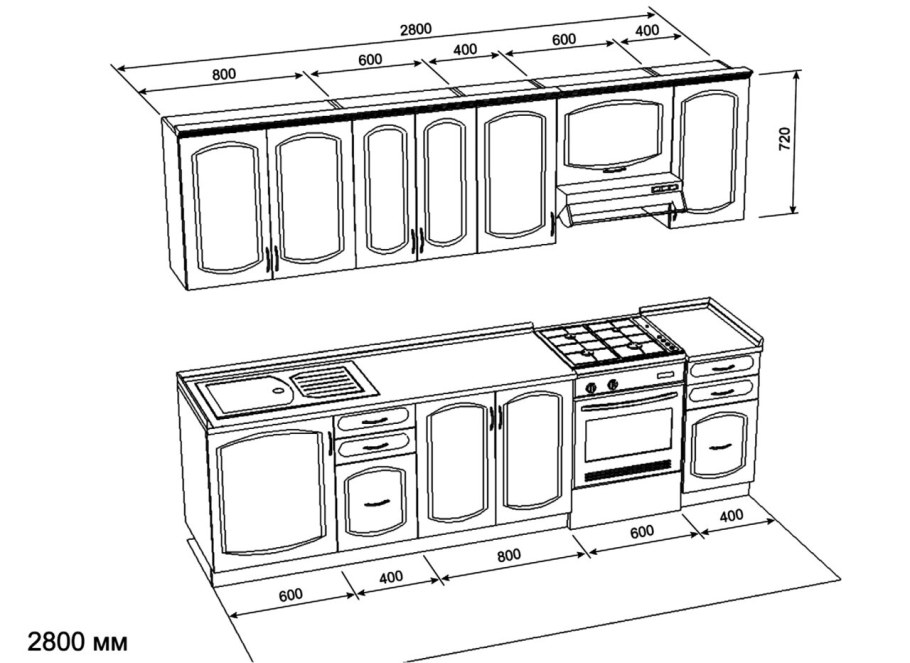 2800
800
600
400
600
400
720
600
400
800
600
400
2800 мм