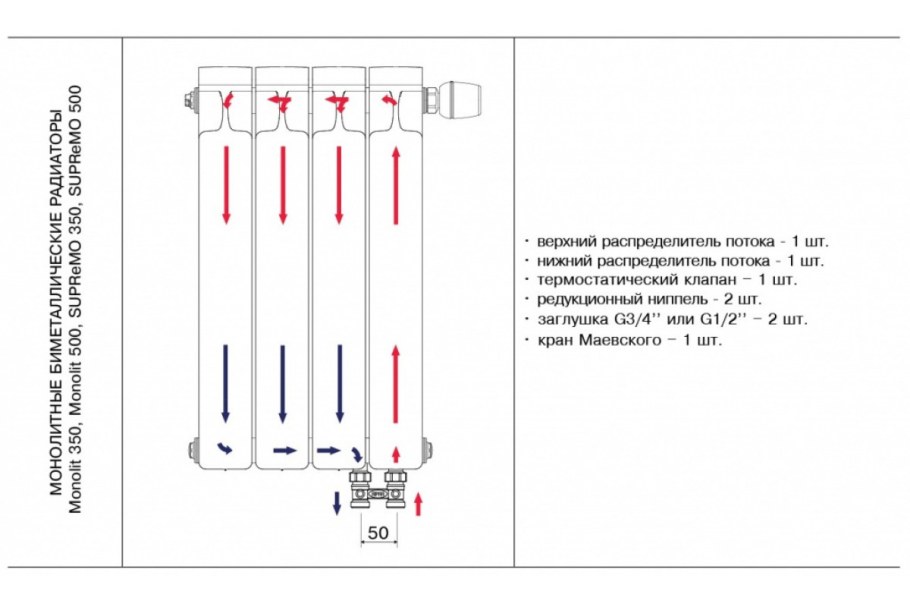 МОНОЛИТНЫЕ БИМЕТАЛЛИЧЕСКИЕ РАДИАТОРЫ
Monolit 350, Monolit 500, SUPReMO 350, SUPReMO 500

50

· верхний распределитель потока - 1 шт.
· нижний распределитель потока - 1 шт.
· термостатический клапан – 1 шт.
· редукционный ниппель - 2 шт.
· заглушка G3/4'' или G1/2'' – 2 шт.
· кран Маевского – 1 шт.