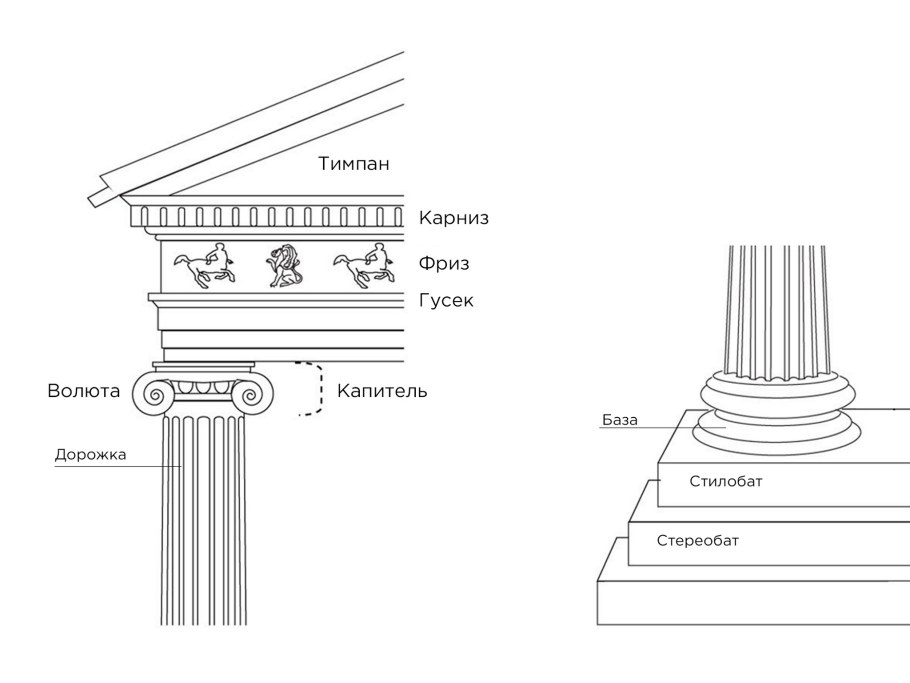 Тимпан
Карниз
Фриз
Гусек
Волюта
Капитель
Дорожка
База
Стилобат
Стереобат