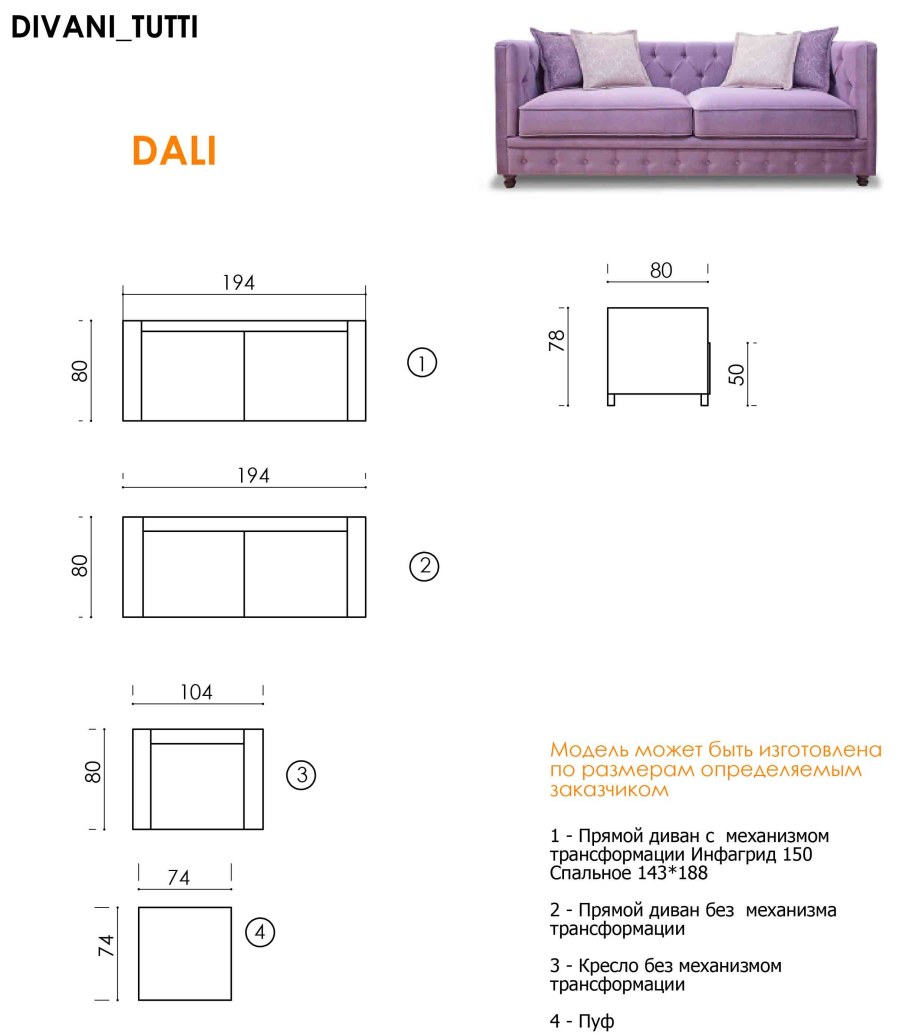 DIVANI_TUTTI

DALI

194
80
1

80
78
50

194
80
2

104
80
3

74
74
4

Модель может быть изготовлена по размерам определяемым заказчиком

1 - Прямой диван с механизмом трансформации Инфагрид 150 Спальное 143*188

2 - Прямой диван без механизма трансформации

3 - Кресло без механизмом трансформации

4 - Пуф