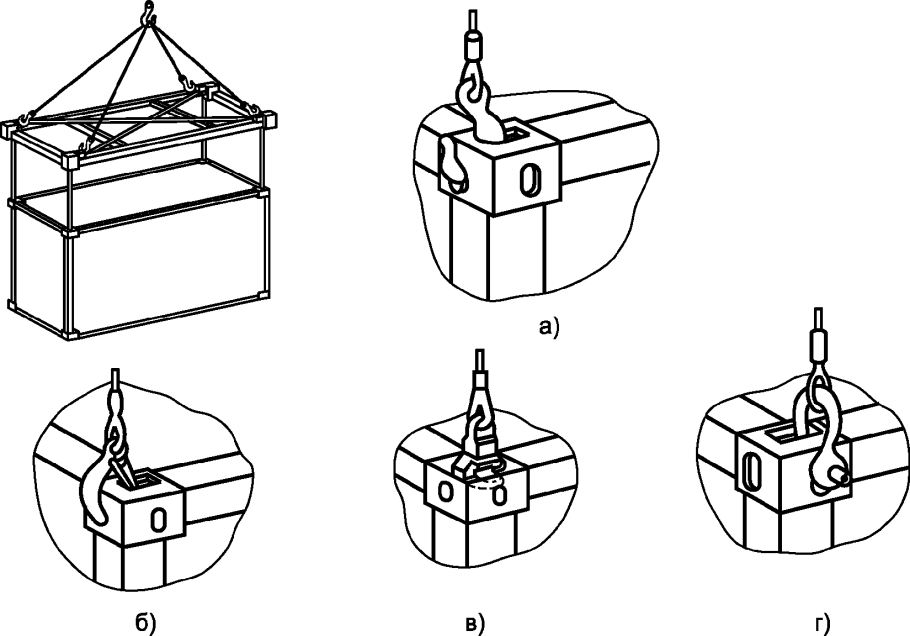 а)

б)

в)

г)