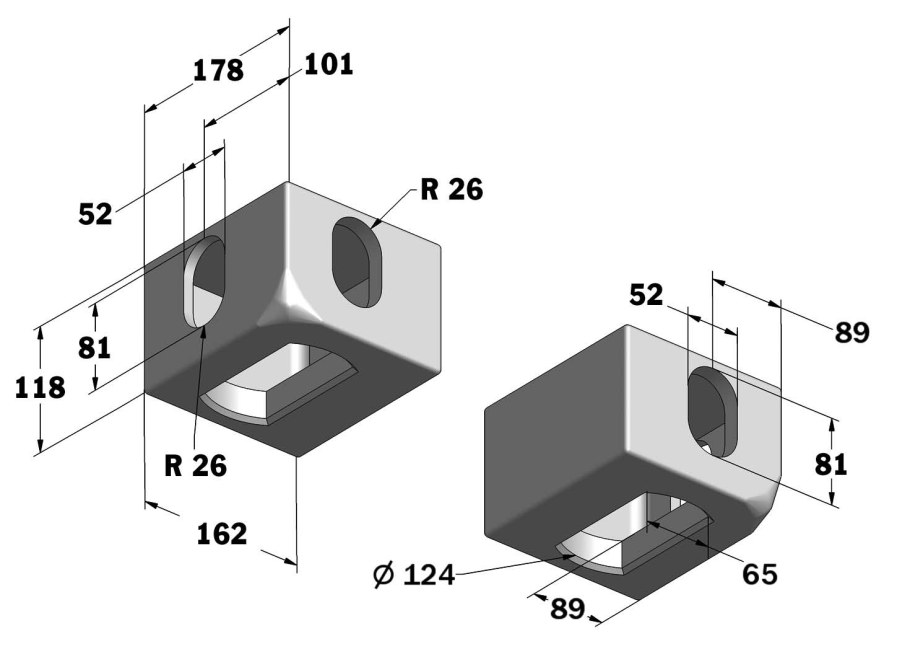 178
101
52
R 26
81
118
R 26
162
52
89
81
Ø 124
65
89