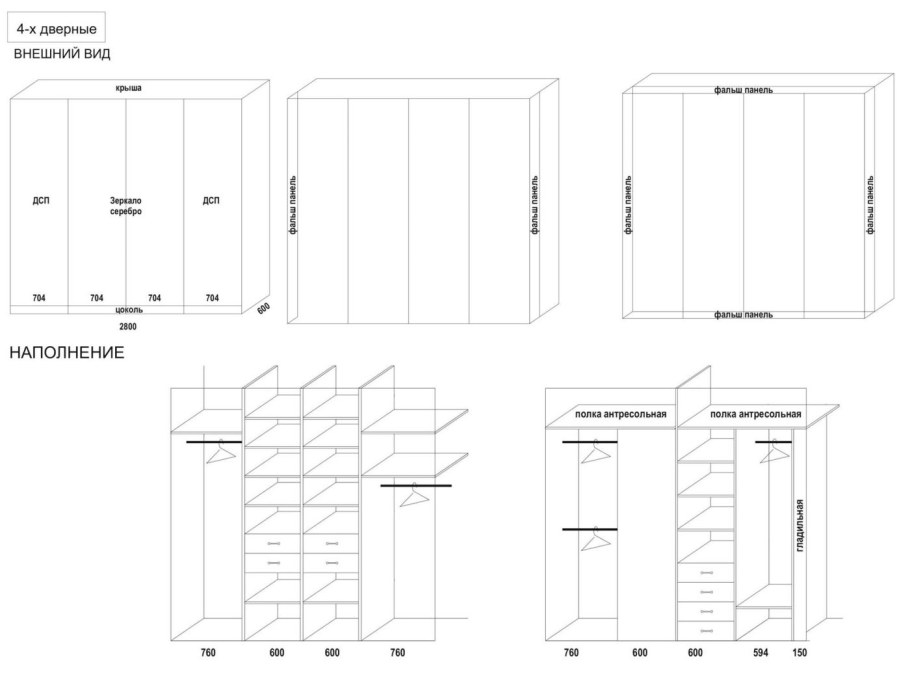 4-х дверные
ВНЕШНИЙ ВИД

крыша
ДСП
Зеркало серебро
ДСП
704
704
704
704
цоколь
600
2800

фальш панель
фальш панель

фальш панель
фальш панель
фальш панель
фальш панель

НАПОЛНЕНИЕ

760
600
600
760

полка антресольная
полка антресольная
гладильная
760
600
600
594
150