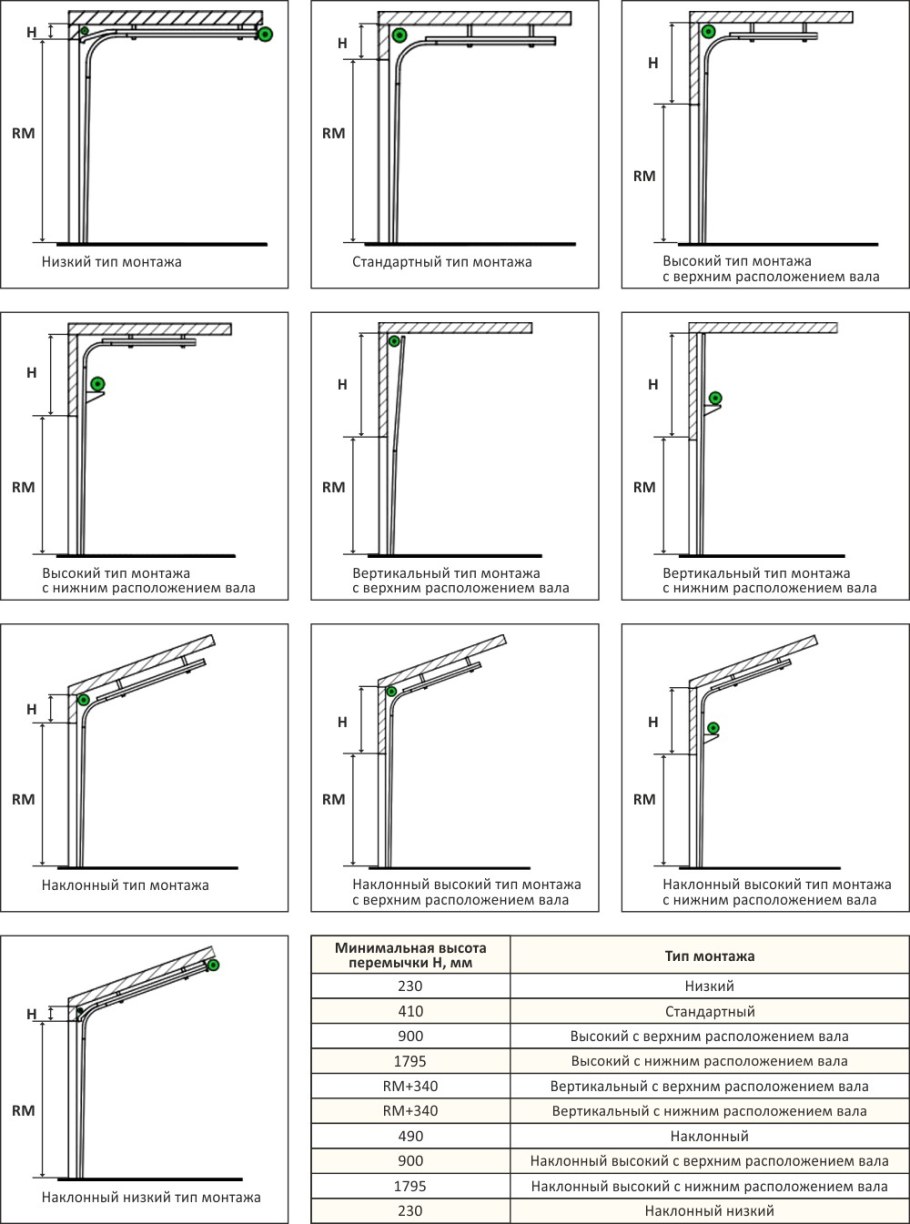 H

RM

Низкий тип монтажа

H

RM

Стандартный тип монтажа

H

RM

Высокий тип монтажа с верхним расположением вала

H

RM

Высокий тип монтажа с нижним расположением вала

H

RM

Вертикальный тип монтажа с верхним расположением вала

H

RM

Вертикальный тип монтажа с нижним расположением вала

H

RM

Наклонный тип монтажа

H

RM

Наклонный высокий тип монтажа с верхним расположением вала

H

RM

Наклонный высокий тип монтажа с нижним расположением вала

H

RM

Наклонный низкий тип монтажа

| Минимальная высота перемычки H, мм | Тип монтажа |
|---|---|
| 230 | Низкий |
| 410 | Стандартный |
| 900 | Высокий с верхним расположением вала |
| 1795 | Высокий с нижним расположением вала |
| RM+340 | Вертикальный с верхним расположением вала |
| RM+340 | Вертикальный с нижним расположением вала |
| 490 | Наклонный |
| 900 | Наклонный высокий с верхним расположением вала |
| 1795 | Наклонный высокий с нижним расположением вала |
| 230 | Наклонный низкий |