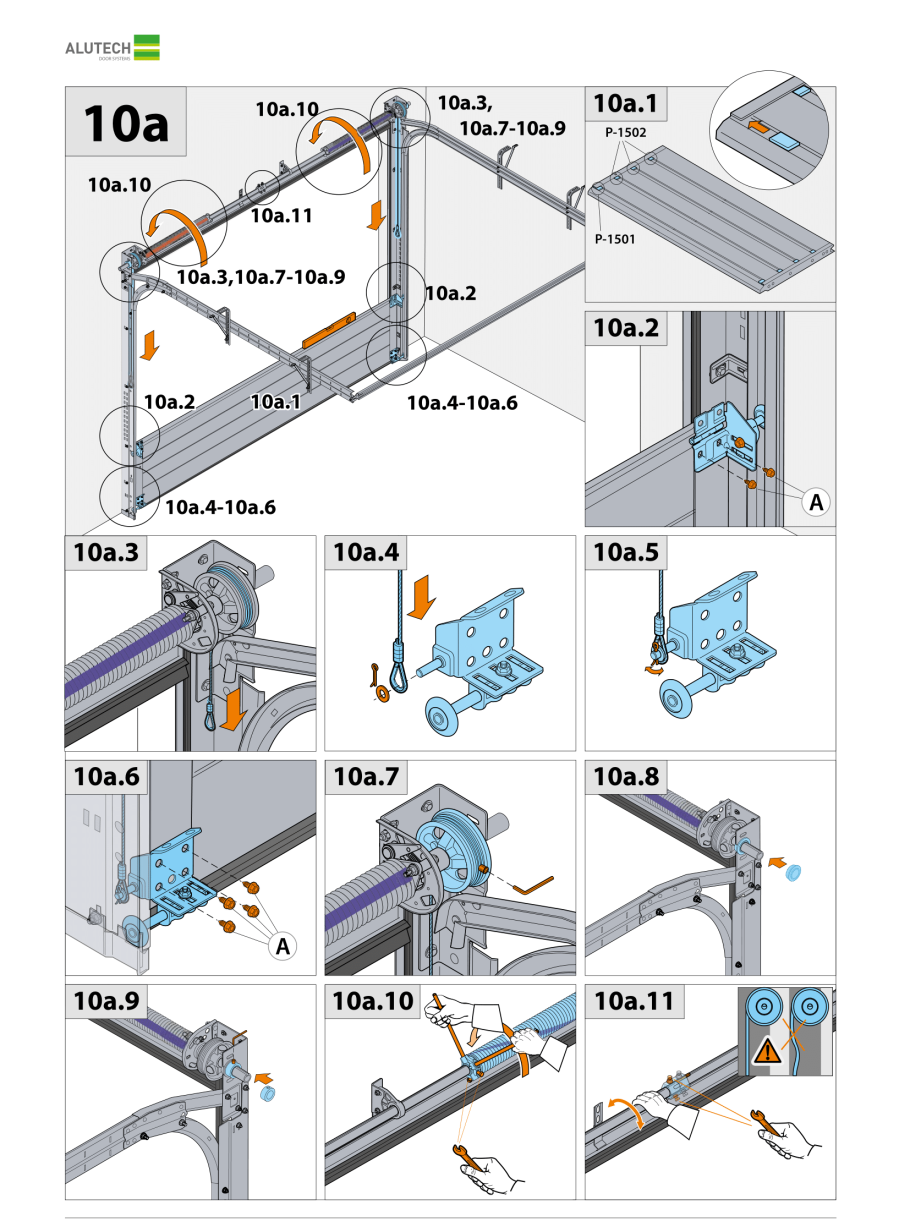 ALUTECH
DOOR SYSTEMS

10a

10a.10

10a.3, 10a.7-10a.9

10a.10

10a.11

10a.3,10a.7-10a.9

10a.2

10a.2

10a.1

10a.4-10a.6

10a.4-10a.6

10a.1

P-1502

P-1501

10a.2

A

10a.3

10a.4

10a.5

10a.6

A

10a.7

10a.8

10a.9

10a.10

10a.11