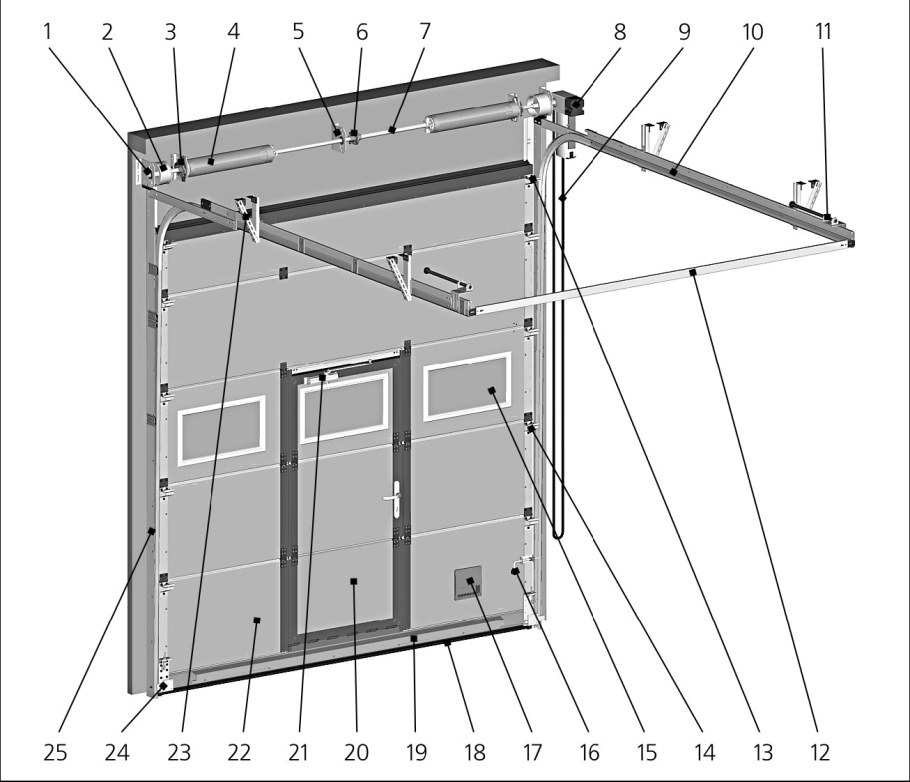 1 2 3 4 5 6 7 8 9 10 11

25 24 23 22 21 20 19 18 17 16 15 14 13 12