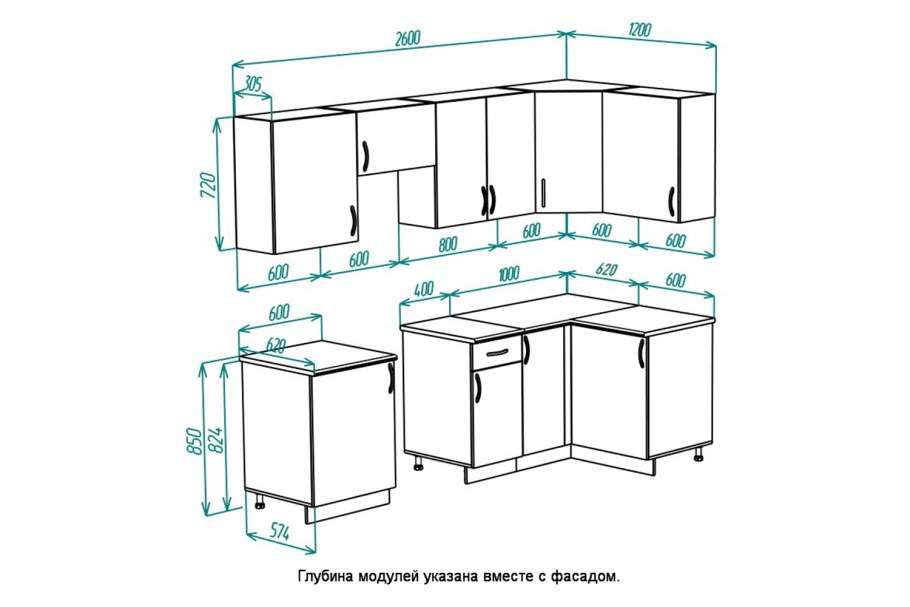 2600
1200
305
720
600
600
800
600
600
600
400
1000
620
600
600
620
850
824
574

Глубина модулей указана вместе с фасадом.