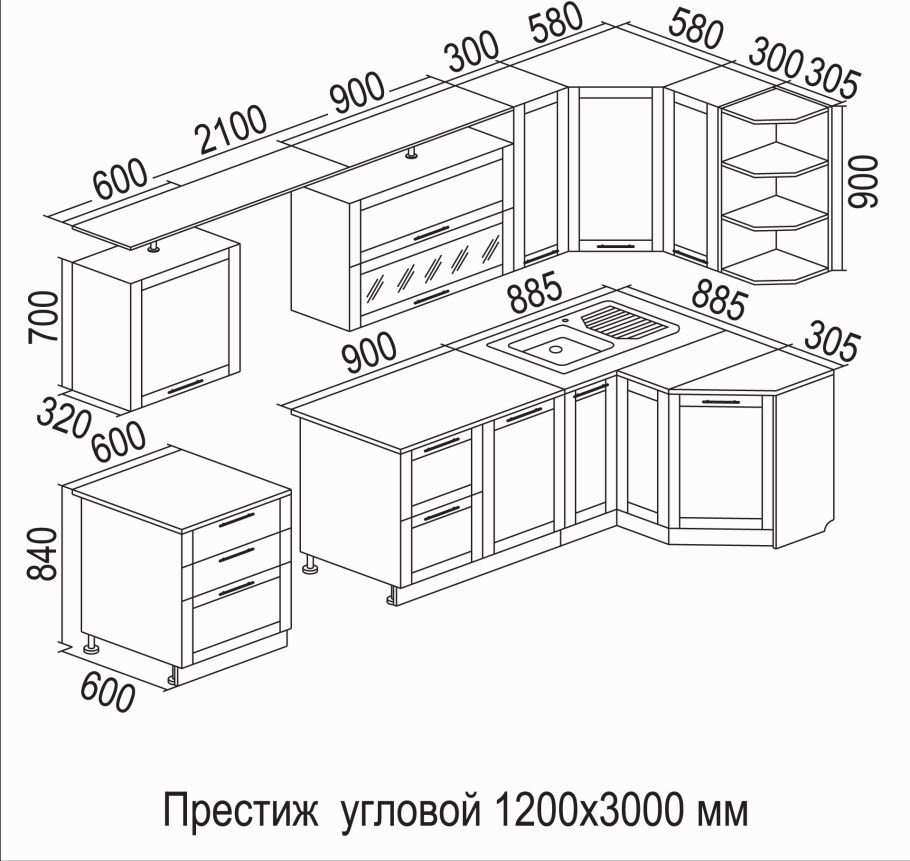 600
2100
900
300
580
580
300
305
900
700
320
600
900
885
885
305
840
600

Престиж угловой 1200х3000 мм