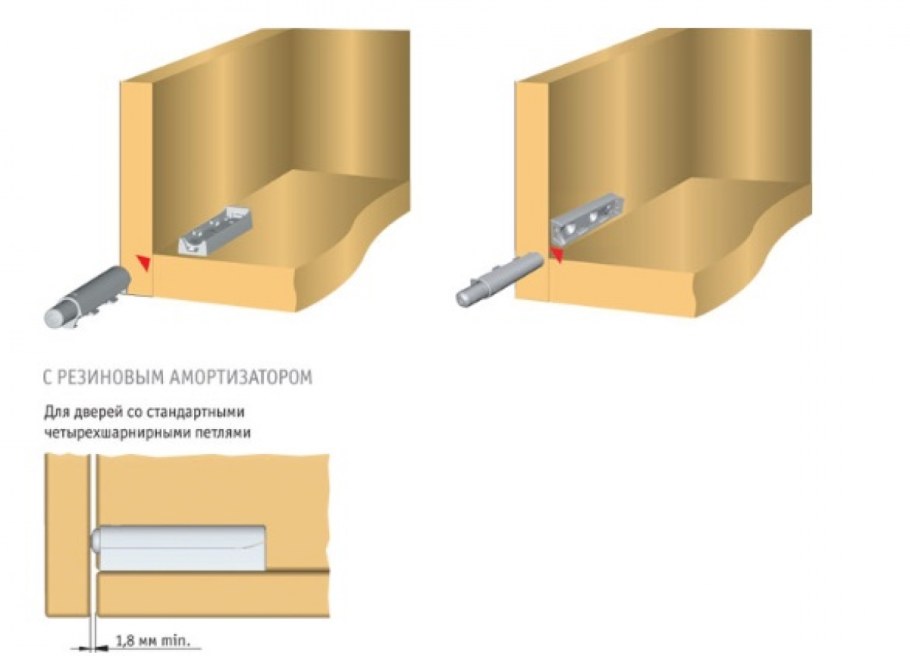 С РЕЗИНОВЫМ АМОРТИЗАТОРОМ

Для дверей со стандартными четырехшарнирными петлями

1,8 мм min.