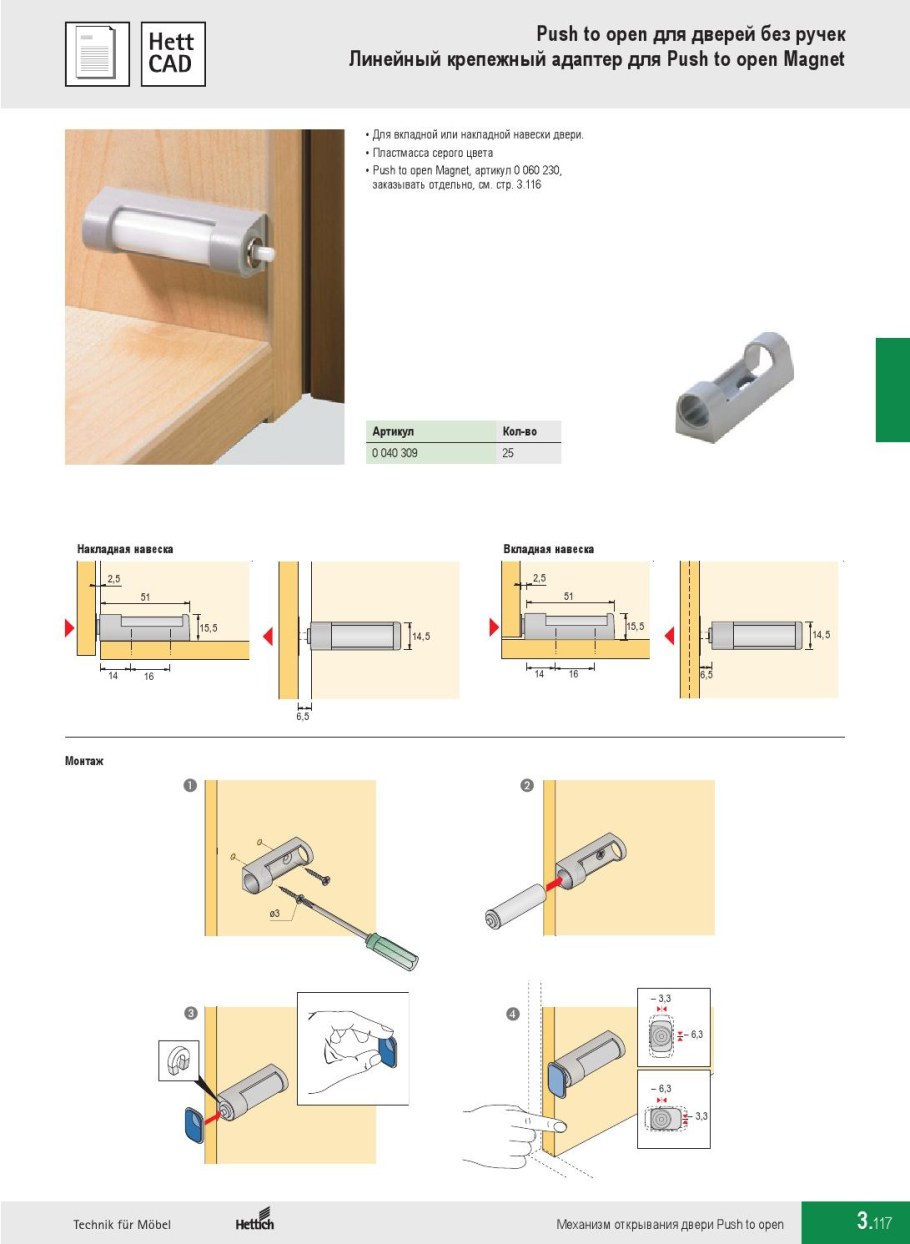 Hett CAD

Push to open для дверей без ручек
Линейный крепежный адаптер для Push to open Magnet

• Для вкладной или накладной навески двери.
• Пластмасса серого цвета
• Push to open Magnet, артикул 0 060 230, заказывать отдельно, см. стр. 3.116

| Артикул | Кол-во |
|---|---|
| 0 040 309 | 25 |

Накладная навеска

2,5
51
15,5
14
16
14,5
6,5

Вкладная навеска

2,5
51
15,5
14
16
14,5
6,5

Монтаж

1
ø3

2

3

4
– 3,3
– 6,3
– 6,3
– 3,3

Technik für Möbel
Hettich
Механизм открывания двери Push to open
3.117