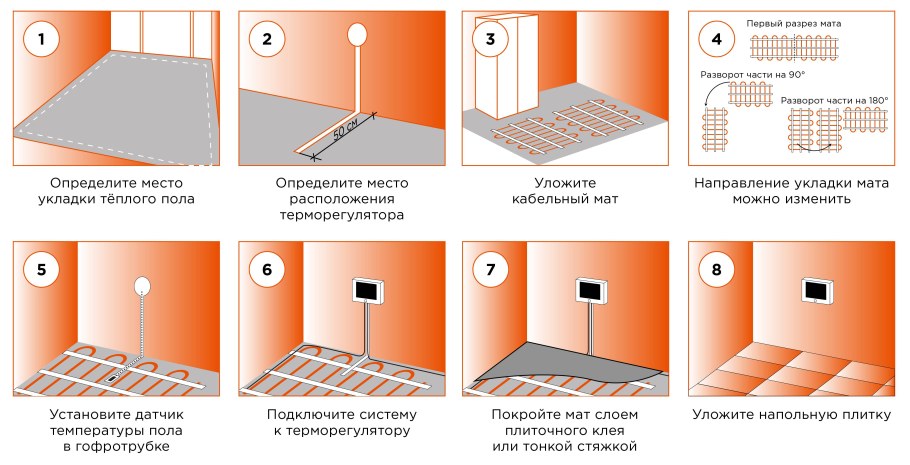 1

Определите место укладки тёплого пола

2

50 см

Определите место расположения терморегулятора

3

Уложите кабельный мат

4

Первый разрез мата

Разворот части на 90°

Разворот части на 180°

Направление укладки мата можно изменить

5

Установите датчик температуры пола в гофротрубке

6

Подключите систему к терморегулятору

7

Покройте мат слоем плиточного клея или тонкой стяжкой

8

Уложите напольную плитку