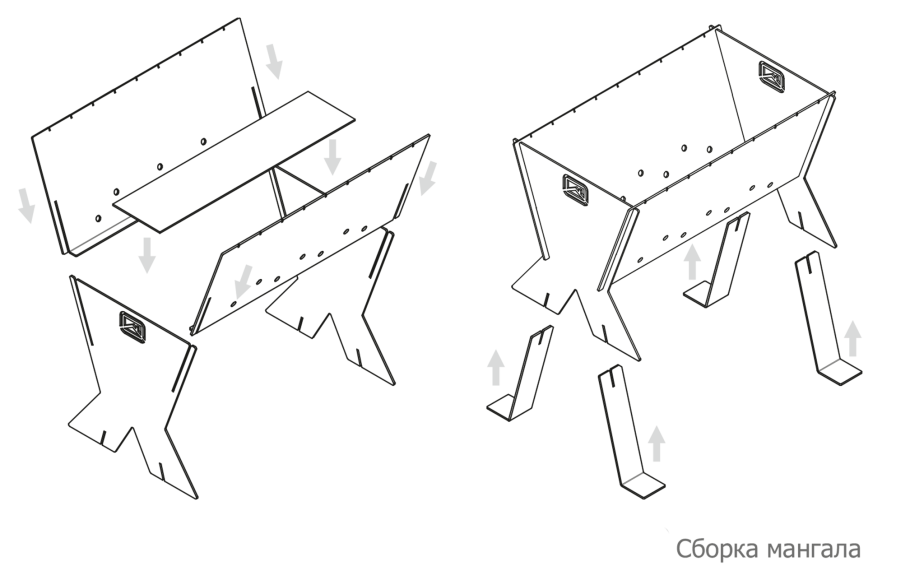 Сборка мангала