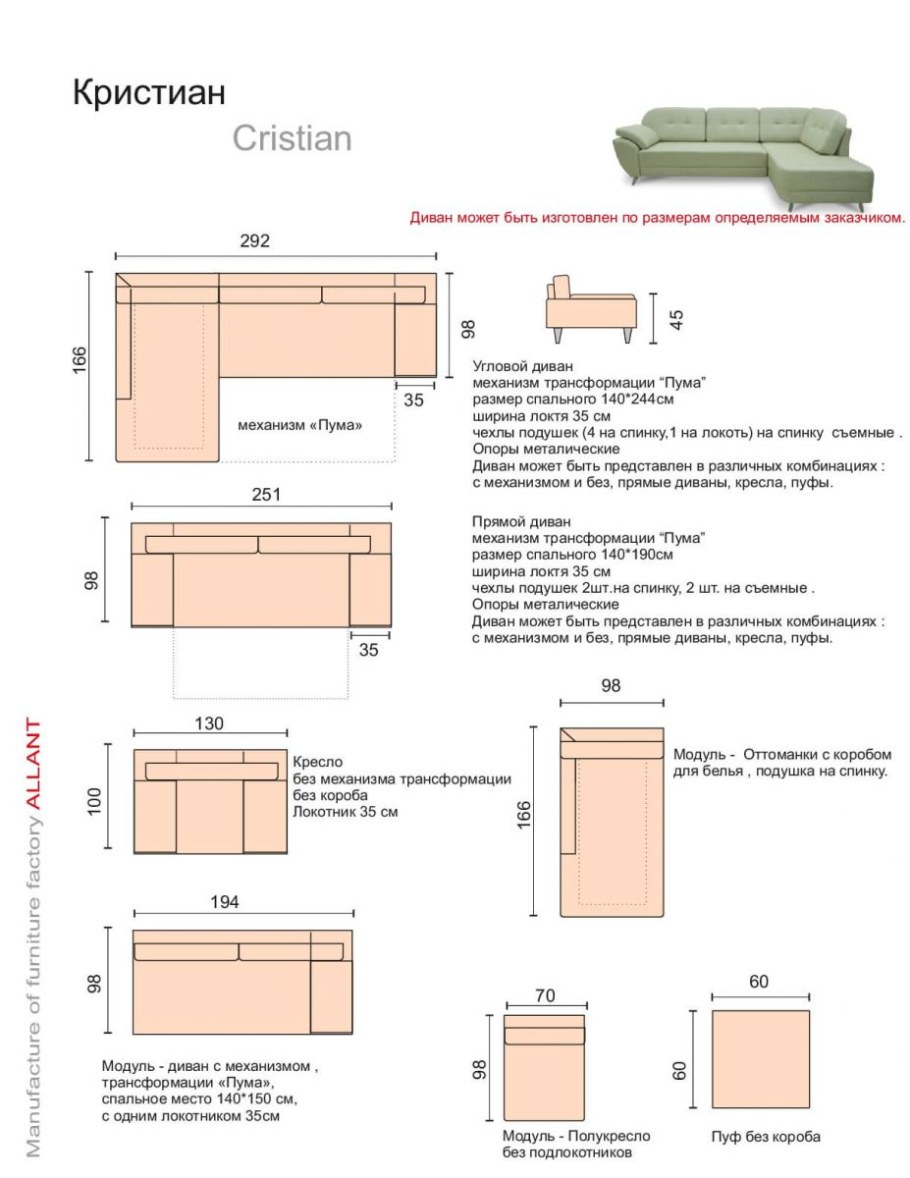 Кристиан

Cristian

Диван может быть изготовлен по размерам определяемым заказчиком.

292

166

98

35

механизм «Пума»

45

Угловой диван
механизм трансформации "Пума"
размер спального 140*244см
ширина локтя 35 см
чехлы подушек (4 на спинку,1 на локоть) на спинку съемные .
Опоры металические
Диван может быть представлен в различных комбинациях :
с механизмом и без, прямые диваны, кресла, пуфы.

251

98

35

Прямой диван
механизм трансформации "Пума"
размер спального 140*190см
ширина локтя 35 см
чехлы подушек 2шт.на спинку, 2 шт. на съемные .
Опоры металические
Диван может быть представлен в различных комбинациях :
с механизмом и без, прямые диваны, кресла, пуфы.

130

100

Кресло
без механизма трансформации
без короба
Локотник 35 см

98

166

Модуль - Оттоманки с коробом для белья , подушка на спинку.

194

98

Модуль - диван с механизмом , трансформации «Пума», спальное место 140*150 см, с одним локотником 35см

70

98

Модуль - Полукресло без подлокотников

60

60

Пуф без короба

Manufacture of furniture factory ALLANT