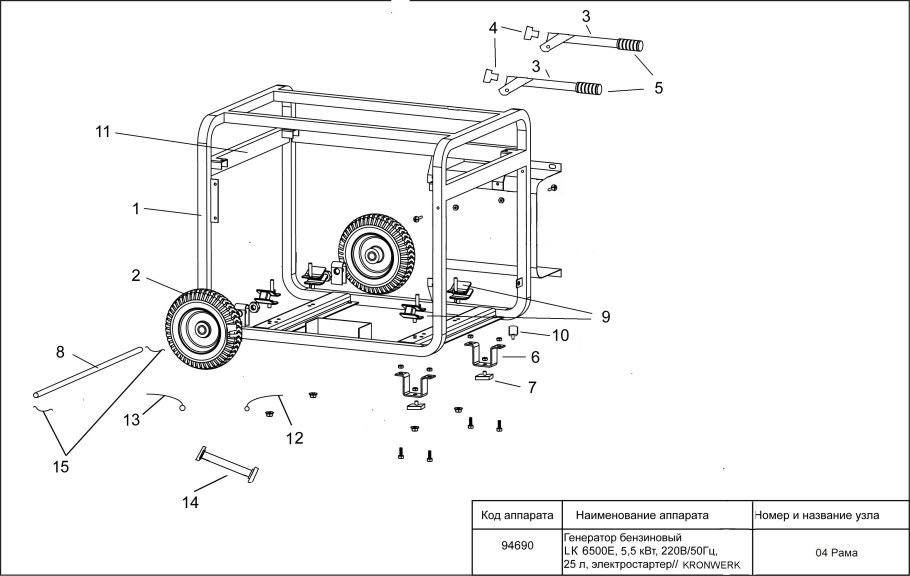 3
4
3
5
11
1
2
9
10
6
7
8
13
12
15
14

| Код аппарата | Наименование аппарата | Номер и название узла |
|---|---|---|
| 94690 | Генератор бензиновый LK 6500E, 5,5 кВт, 220В/50Гц, 25 л, электростартер// KRONWERK | 04 Рама |