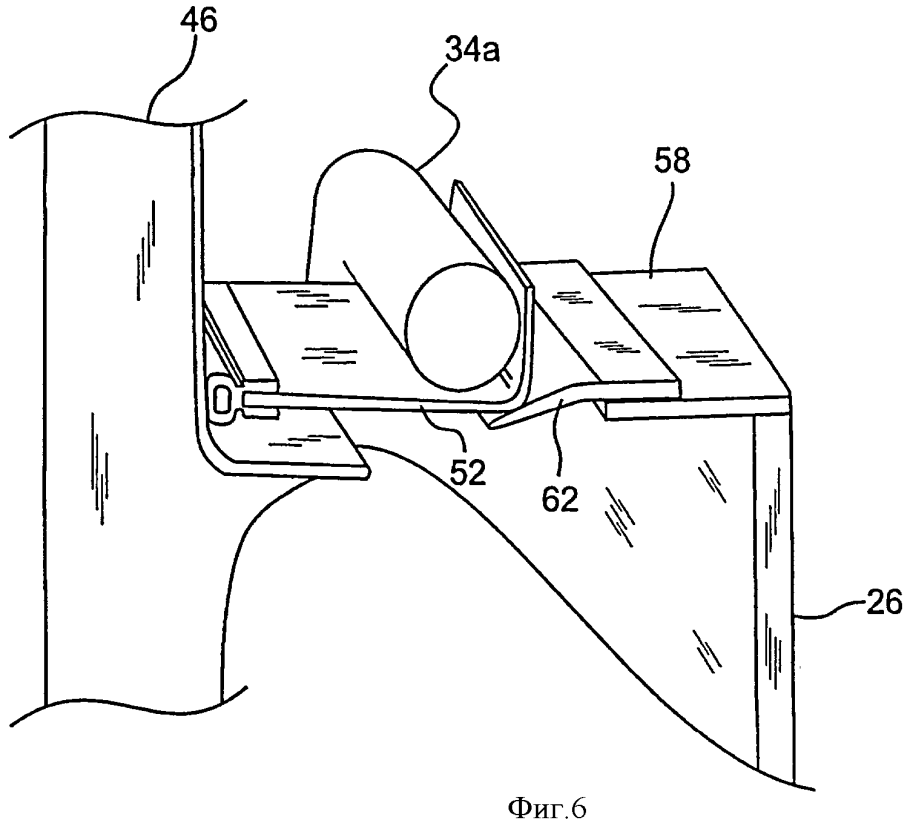 46
34a
58
52
62
26
Фиг.6