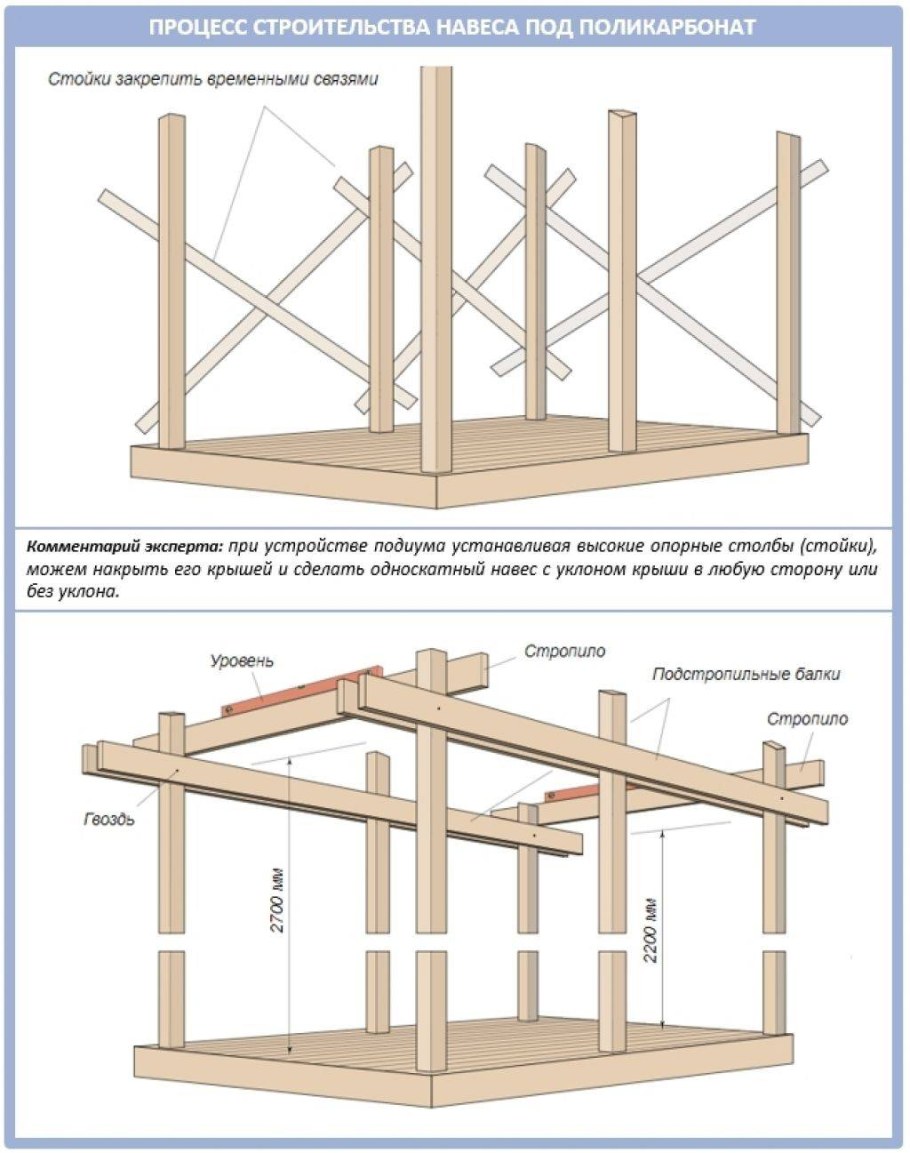 ПРОЦЕСС СТРОИТЕЛЬСТВА НАВЕСА ПОД ПОЛИКАРБОНАТ

Стойки закрепить временными связями

Комментарий эксперта: при устройстве подиума устанавливая высокие опорные столбы (стойки), можем накрыть его крышей и сделать односкатный навес с уклоном крыши в любую сторону или без уклона.

Уровень

Стропило

Подстропильные балки

Стропило

Гвоздь

2700 мм

2200 мм