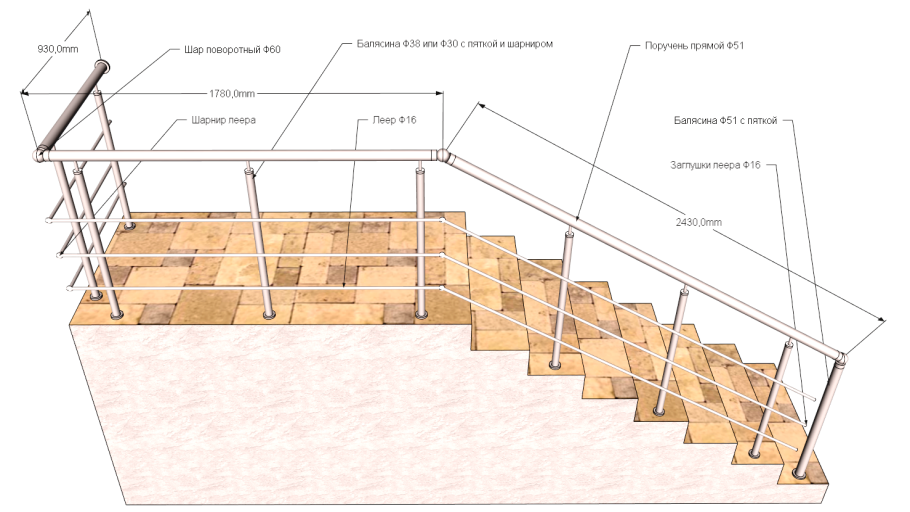 930,0mm

Шар поворотный Ф60

Балясина Ф38 или Ф30 с пяткой и шарниром

Поручень прямой Ф51

1780,0mm

Шарнир леера

Леер Ф16

Балясина Ф51 с пяткой

Заглушки леера Ф16

2430,0mm